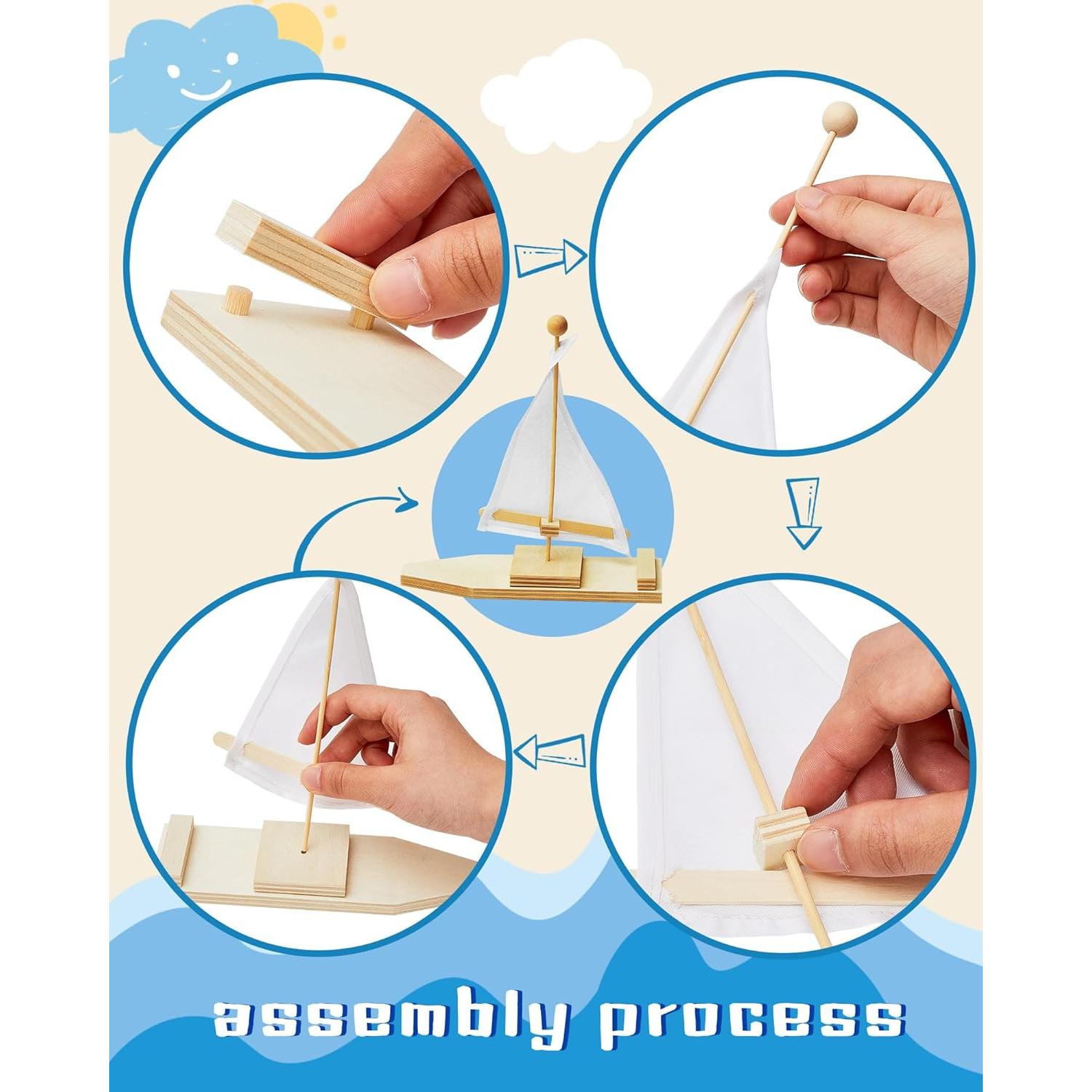 assembly process