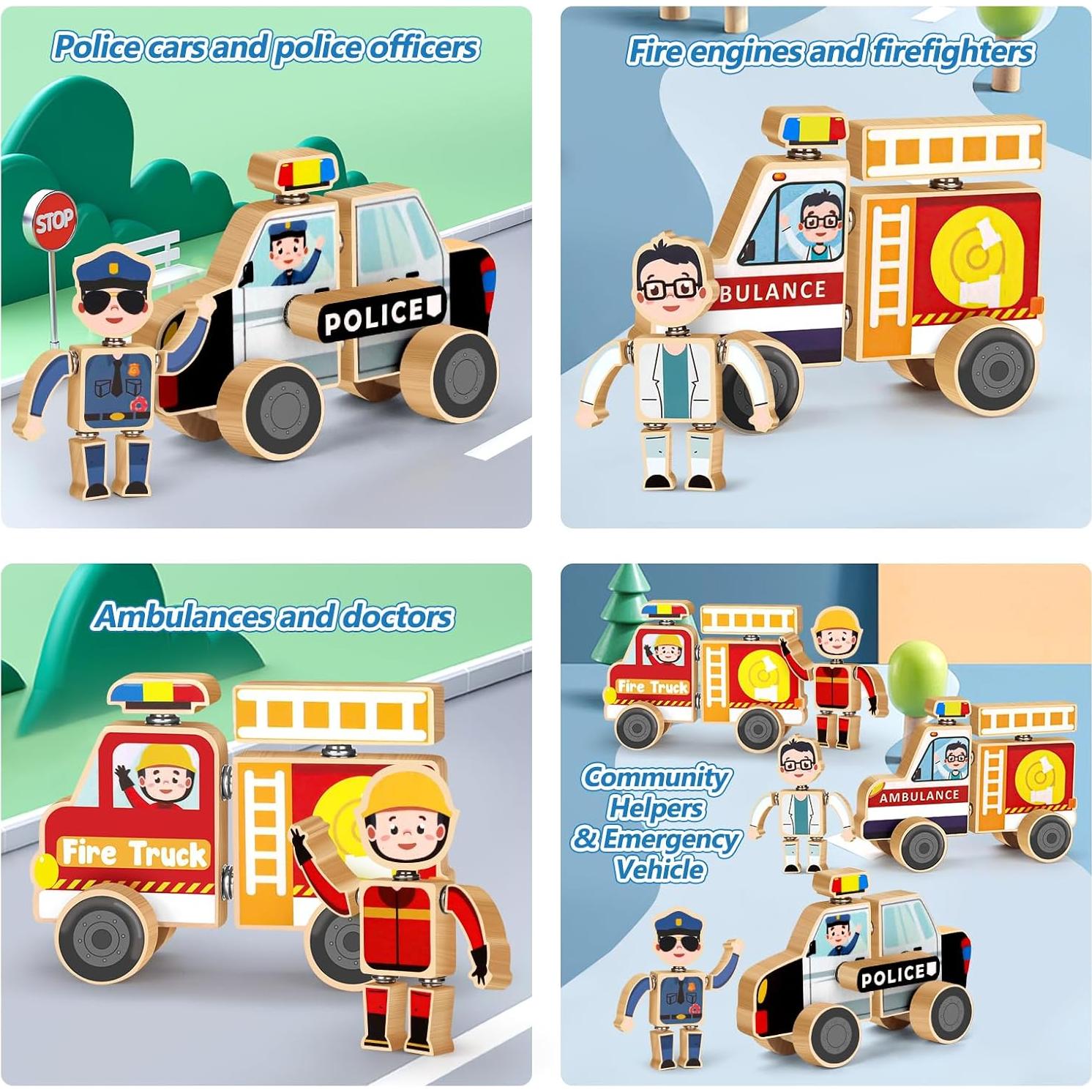 Police cars and police officers

STOP

POLICE

Fire engines and firefighters

BULANCE

Ambulances and doctors

Fire Truck

Fire Truck

Community Helpers & Emergency Vehicle

AMBULANCE

POLICE