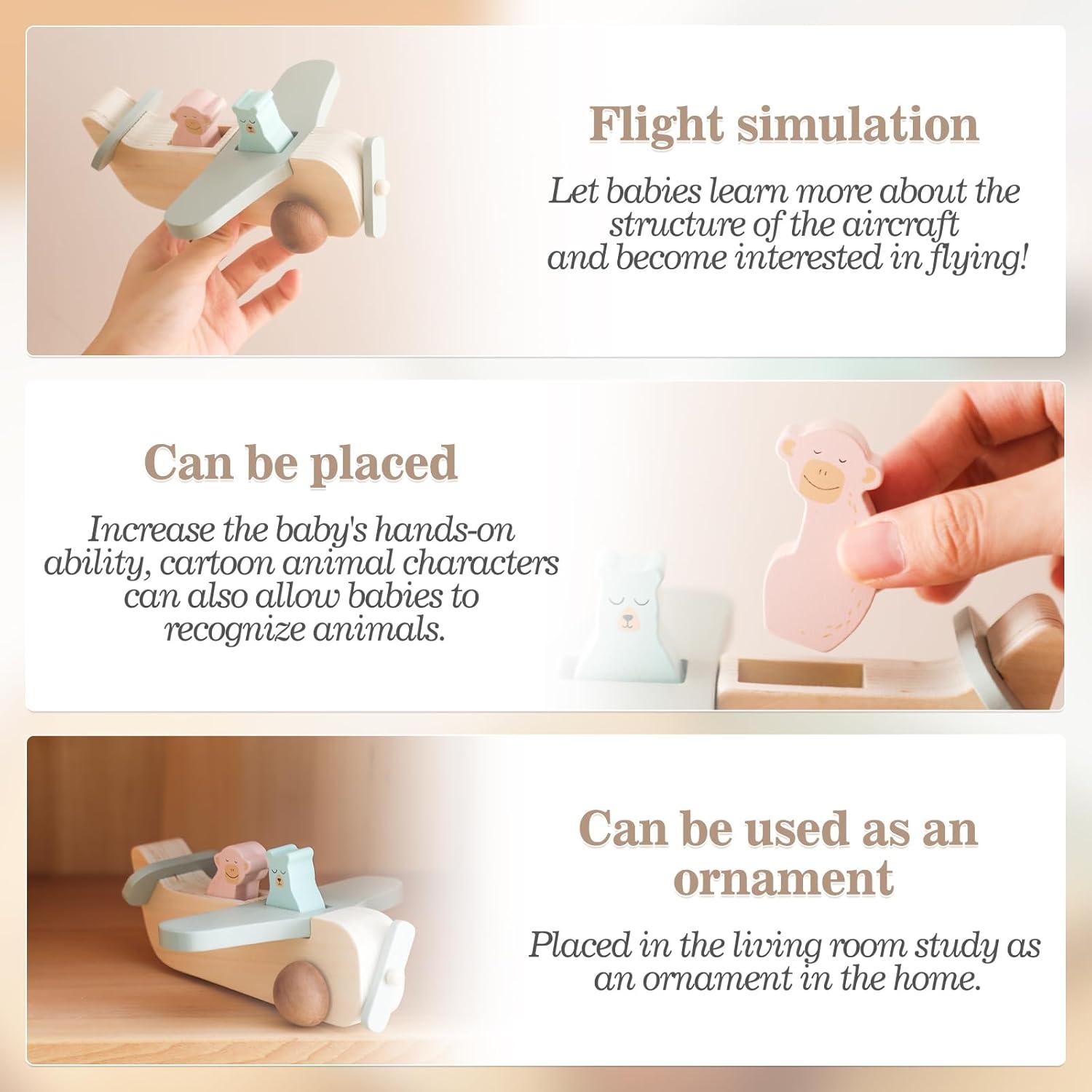 Flight simulation

Let babies learn more about the structure of the aircraft and become interested in flying!

Can be placed

Increase the baby's hands-on ability, cartoon animal characters can also allow babies to recognize animals.

Can be used as an ornament

Placed in the living room study as an ornament in the home.