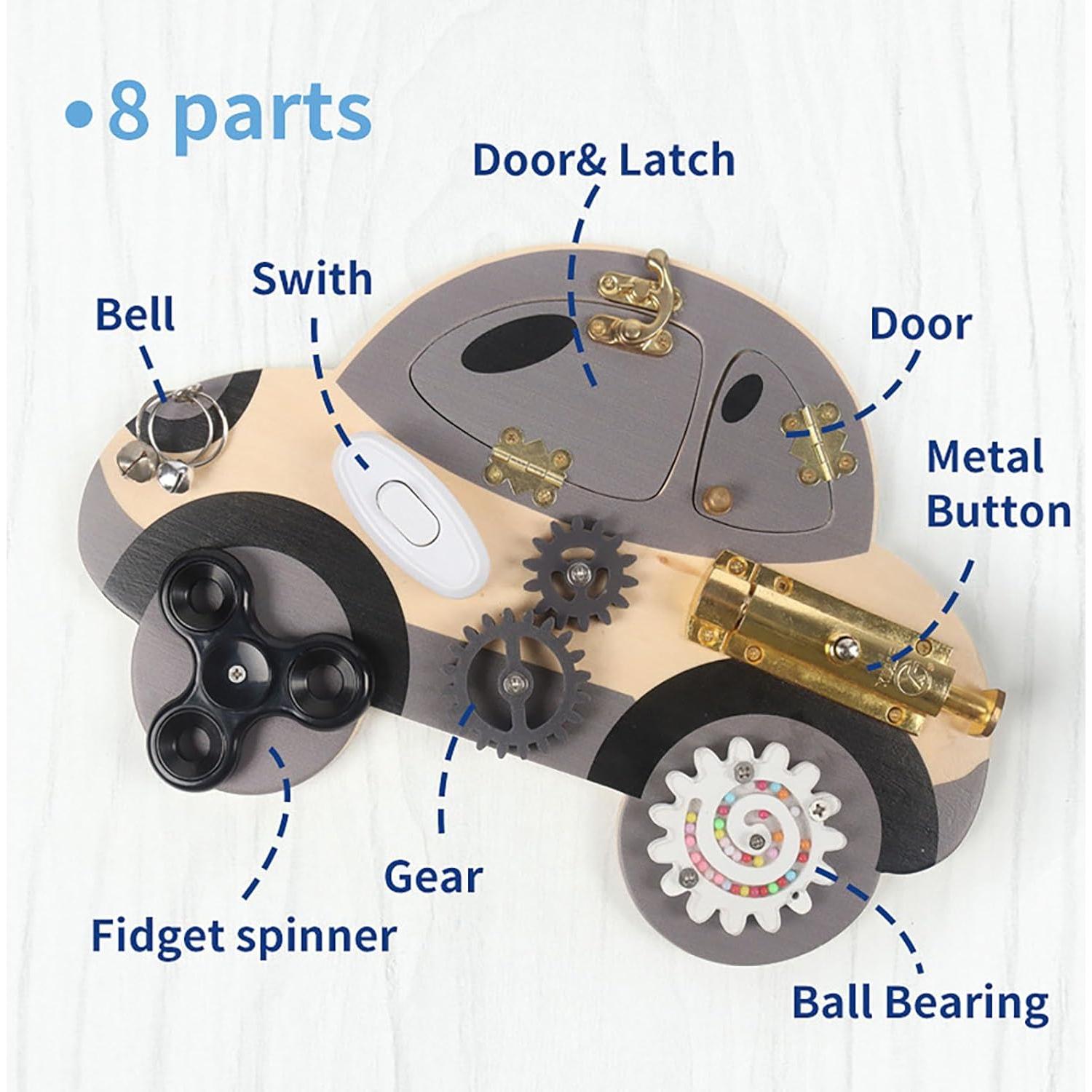 •8 parts

Door& Latch

Swith

Bell

Door

Metal Button

Gear

Fidget spinner

Ball Bearing