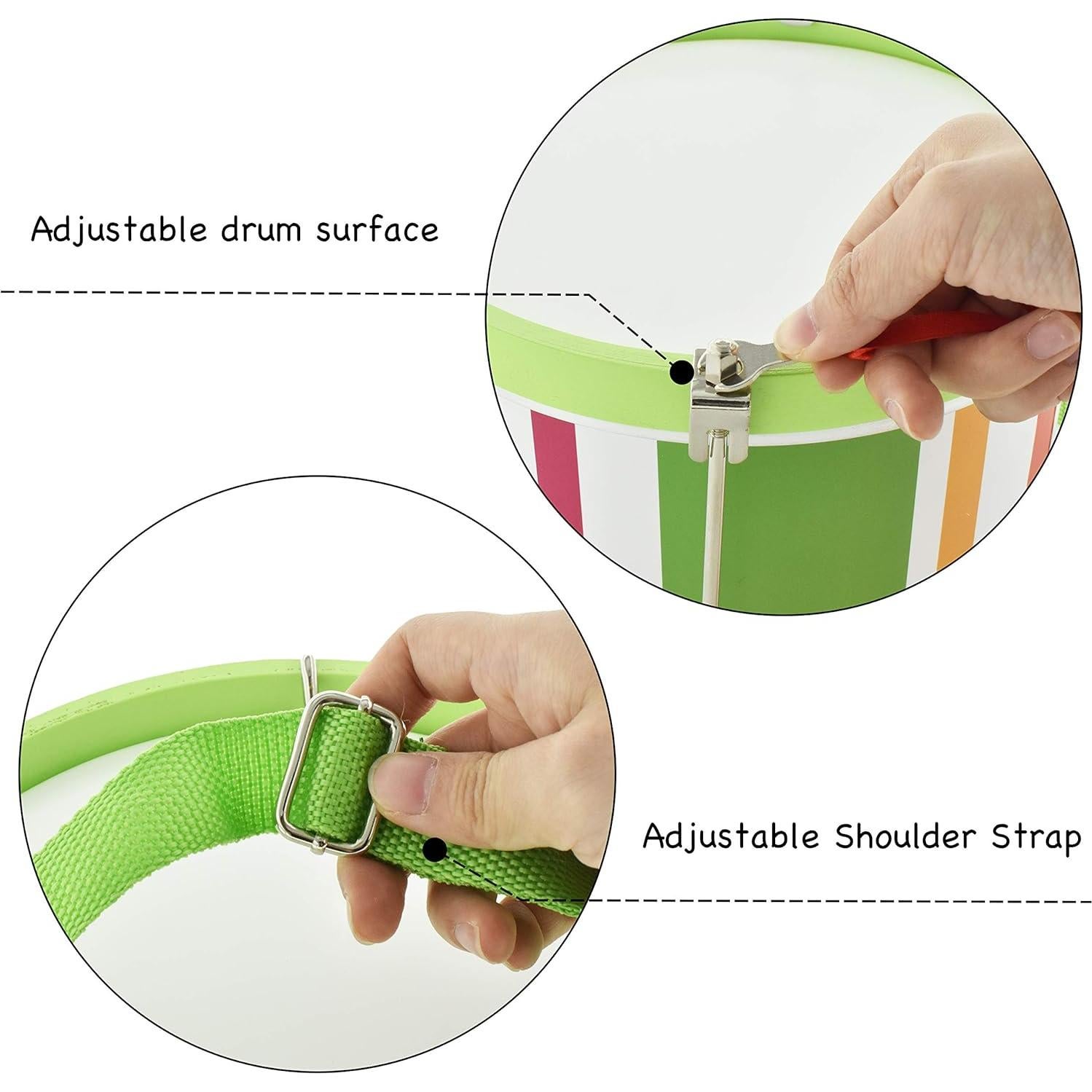 Adjustable drum surface

Adjustable Shoulder Strap