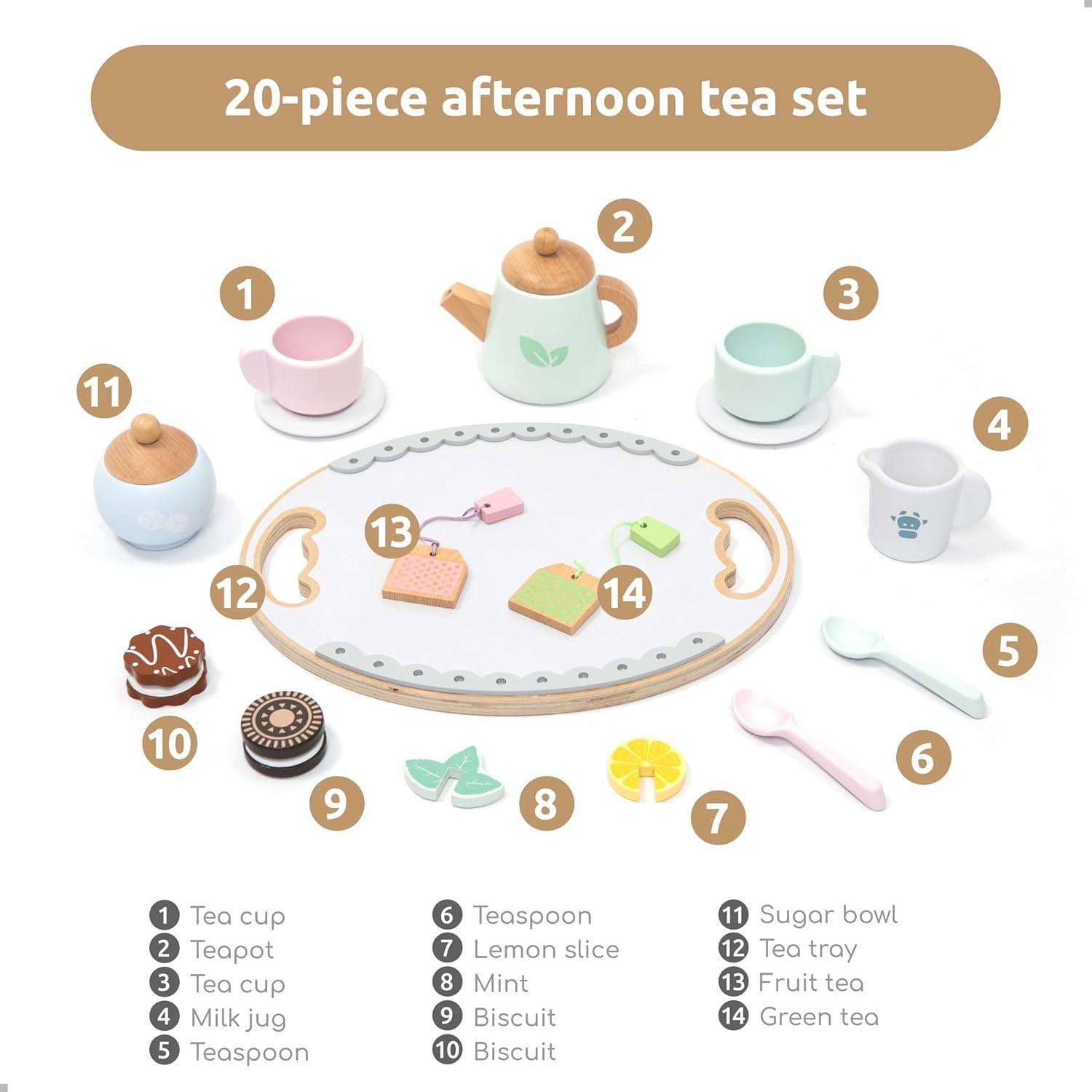 20-piece afternoon tea set

2
1
3
11
4
13
12
14
5
10
6
9
8
7

1 Tea cup
2 Teapot
3 Tea cup
4 Milk jug
5 Teaspoon

6 Teaspoon
7 Lemon slice
8 Mint
9 Biscuit
10 Biscuit

11 Sugar bowl
12 Tea tray
13 Fruit tea
14 Green tea