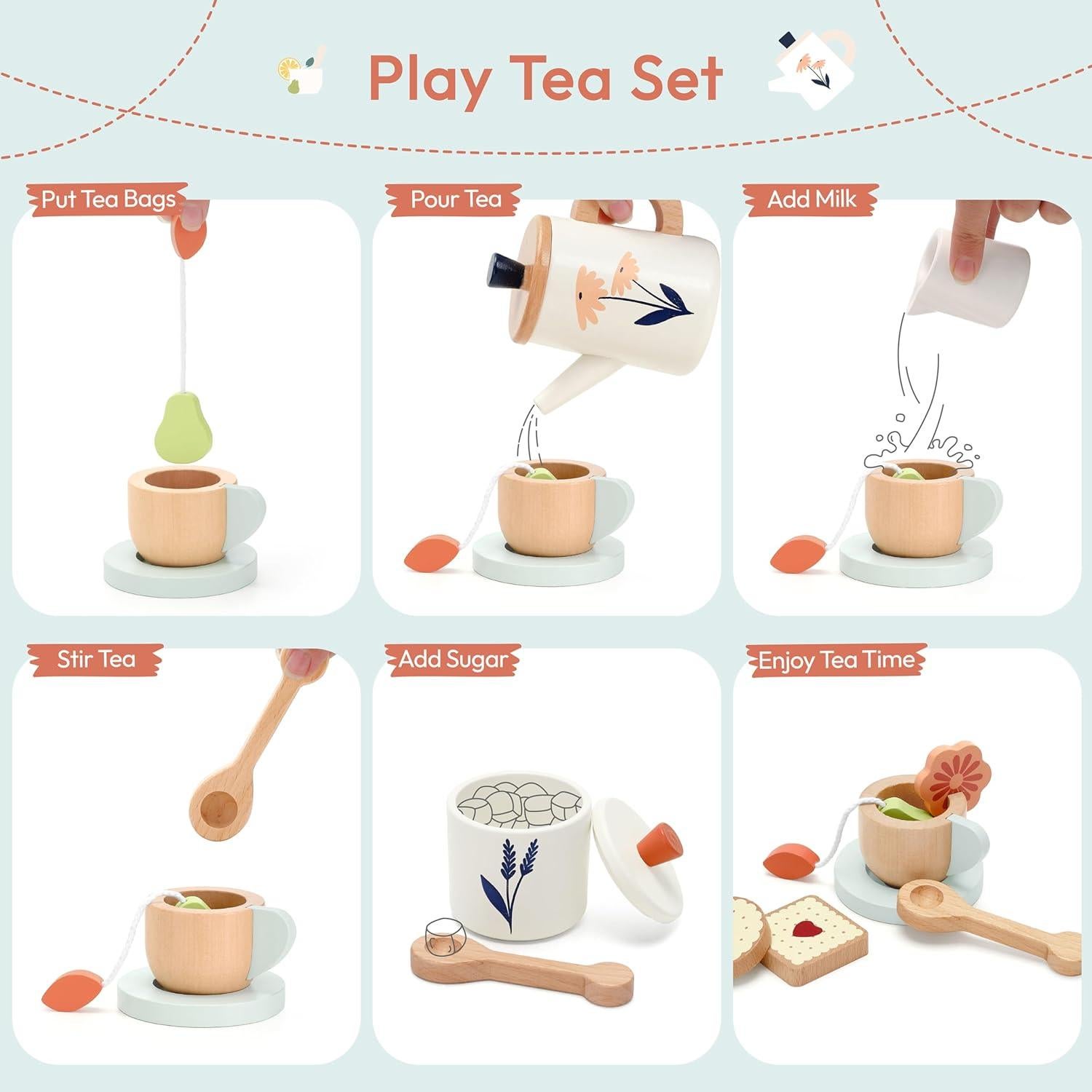 Play Tea Set

Put Tea Bags

Pour Tea

Add Milk

Stir Tea

Add Sugar

Enjoy Tea Time