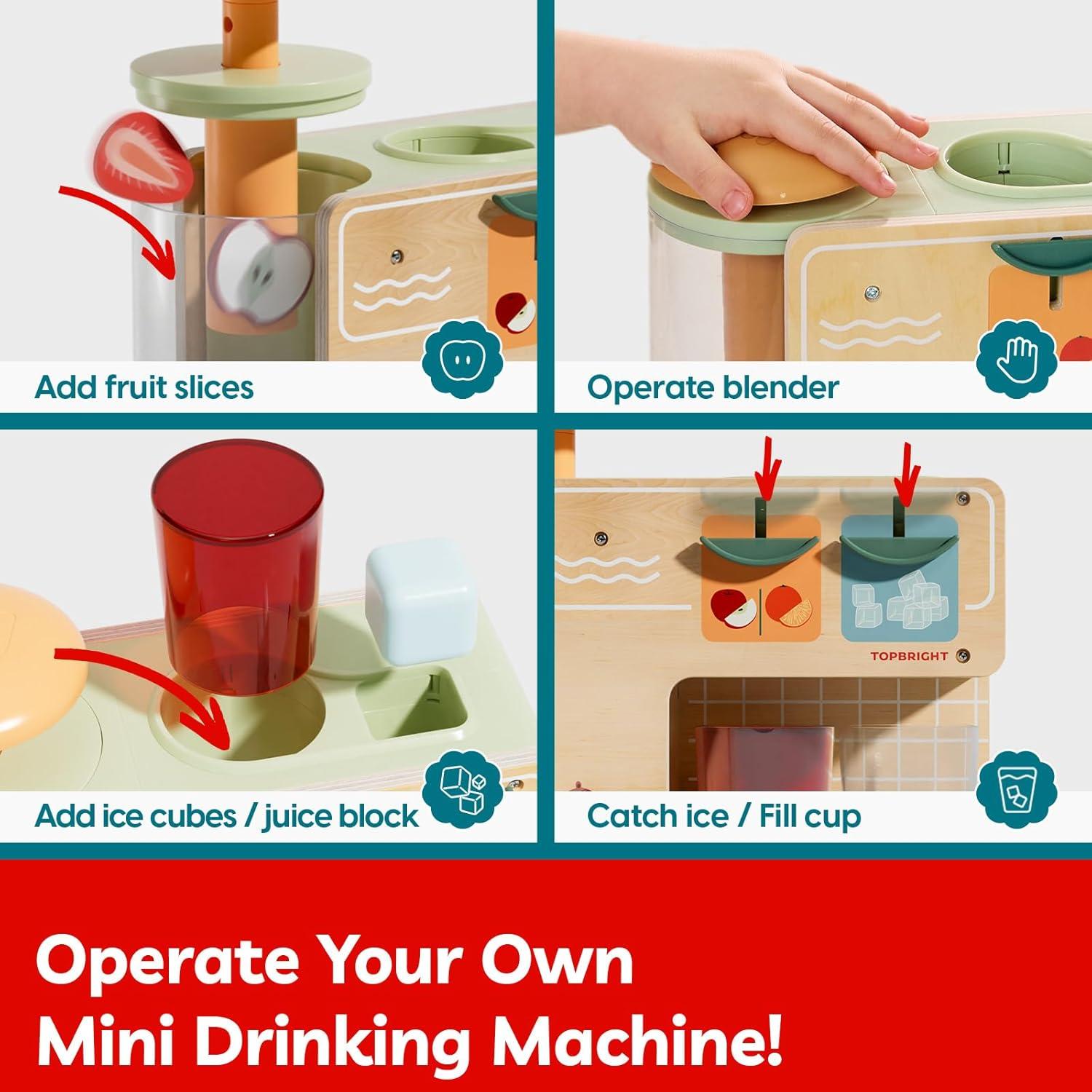 Add fruit slices

Operate blender

Add ice cubes / juice block

TOPBRIGHT

Catch ice / Fill cup

Operate Your Own Mini Drinking Machine!