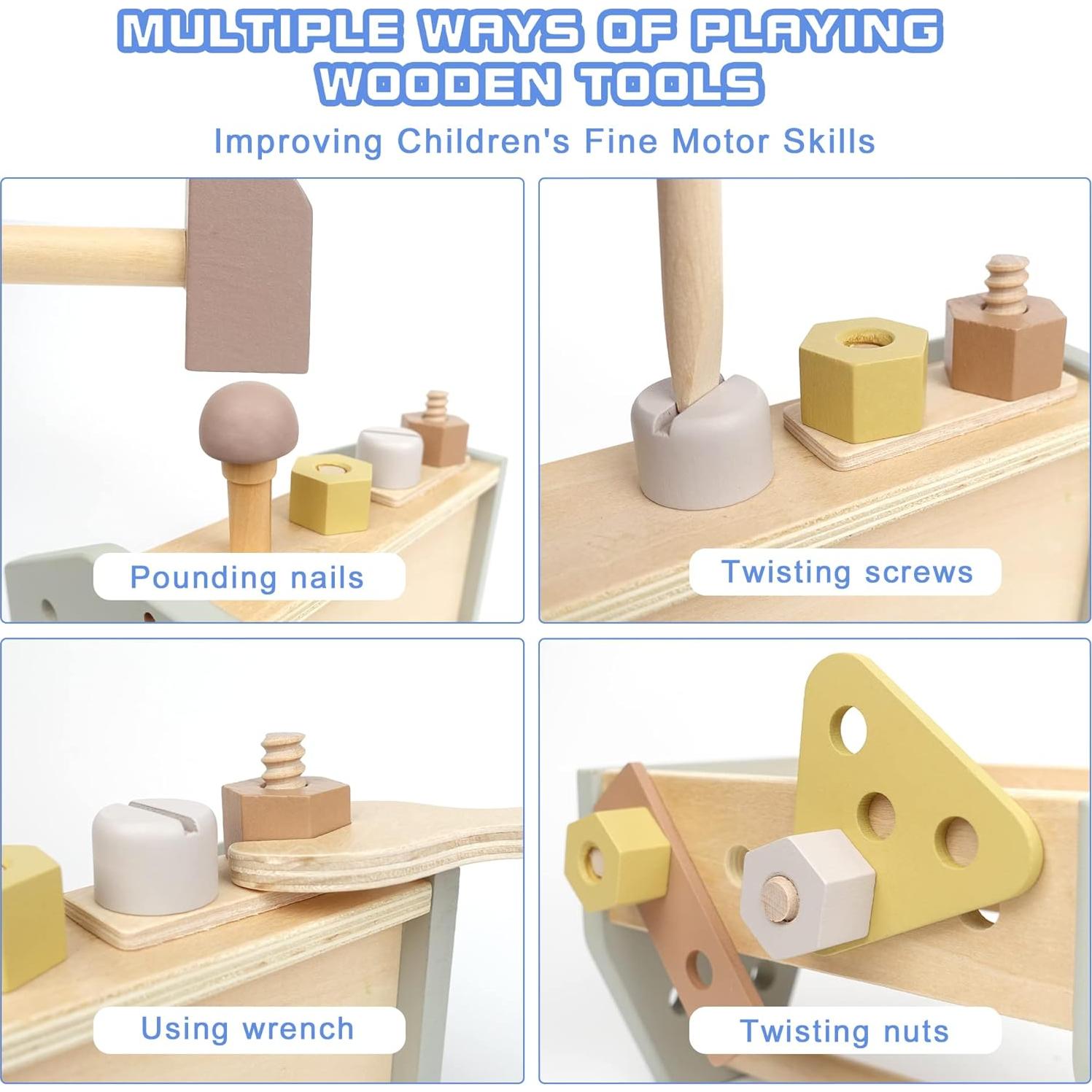 MULTIPLE WAYS OF PLAYING WOODEN TOOLS

Improving Children's Fine Motor Skills

Pounding nails

Twisting screws

Using wrench

Twisting nuts