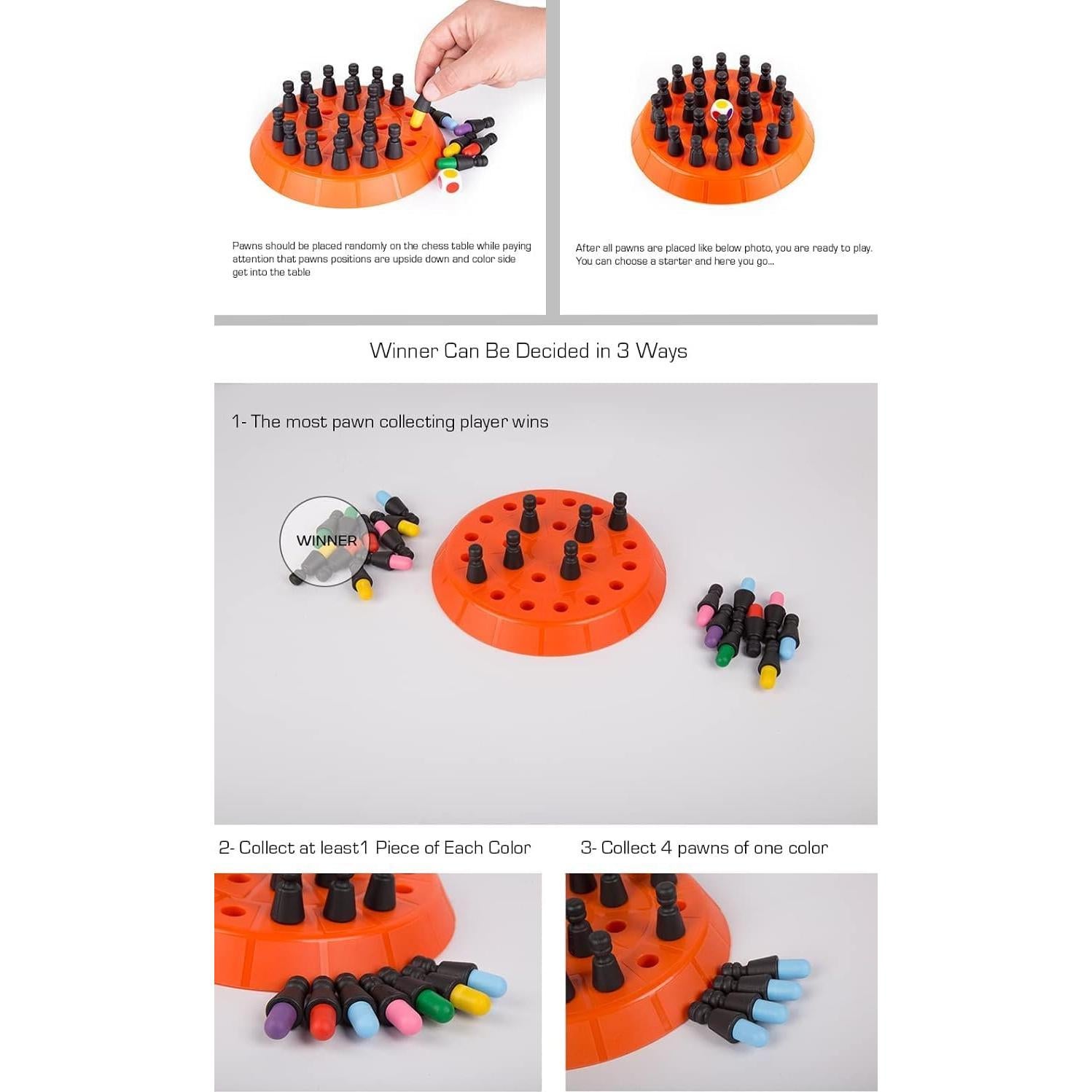 Pawns should be placed randomly on the chess table while paying attention that pawns positions are upside down and color side get into the table

After all pawns are placed like below photo, you are ready to play. You can choose a starter and here you go...

Winner Can Be Decided in 3 Ways

1- The most pawn collecting player wins

WINNER

2- Collect at least1 Piece of Each Color

3- Collect 4 pawns of one color