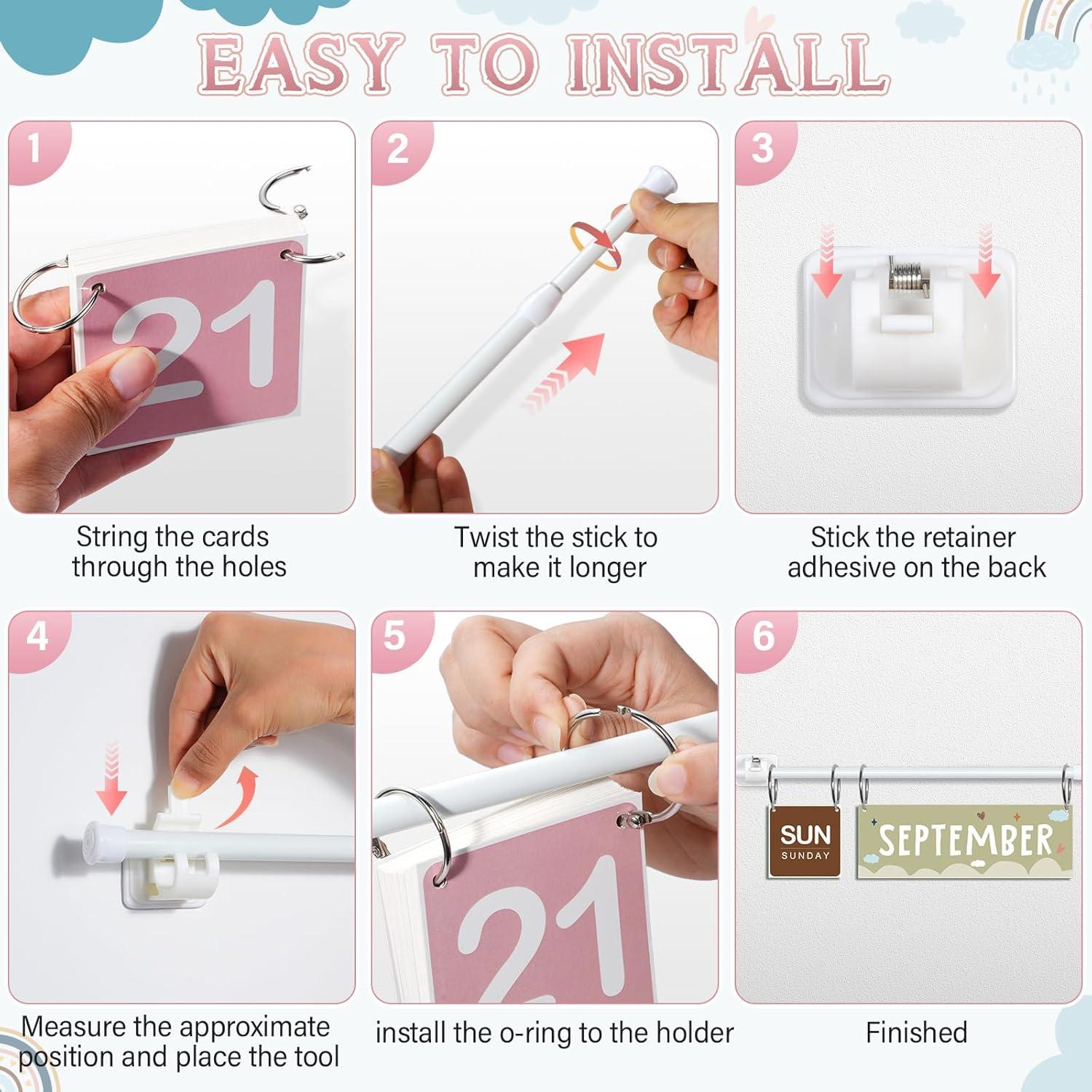 EASY TO INSTALL

1

21

String the cards through the holes

2

Twist the stick to make it longer

3

Stick the retainer adhesive on the back

4

Measure the approximate position and place the tool

5

21

install the o-ring to the holder

6

SUN
SUNDAY

SEPTEMBER

Finished