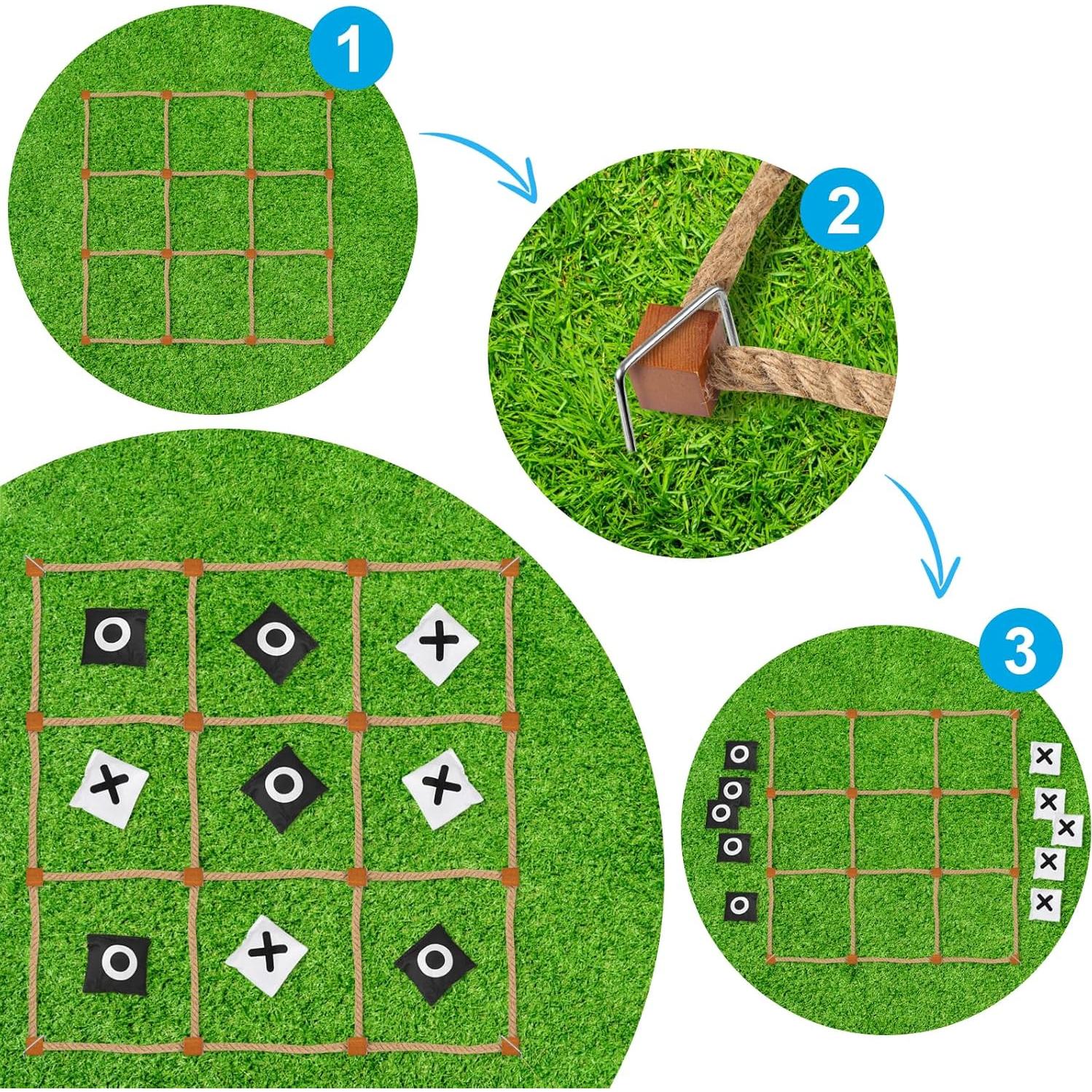 1

2

3