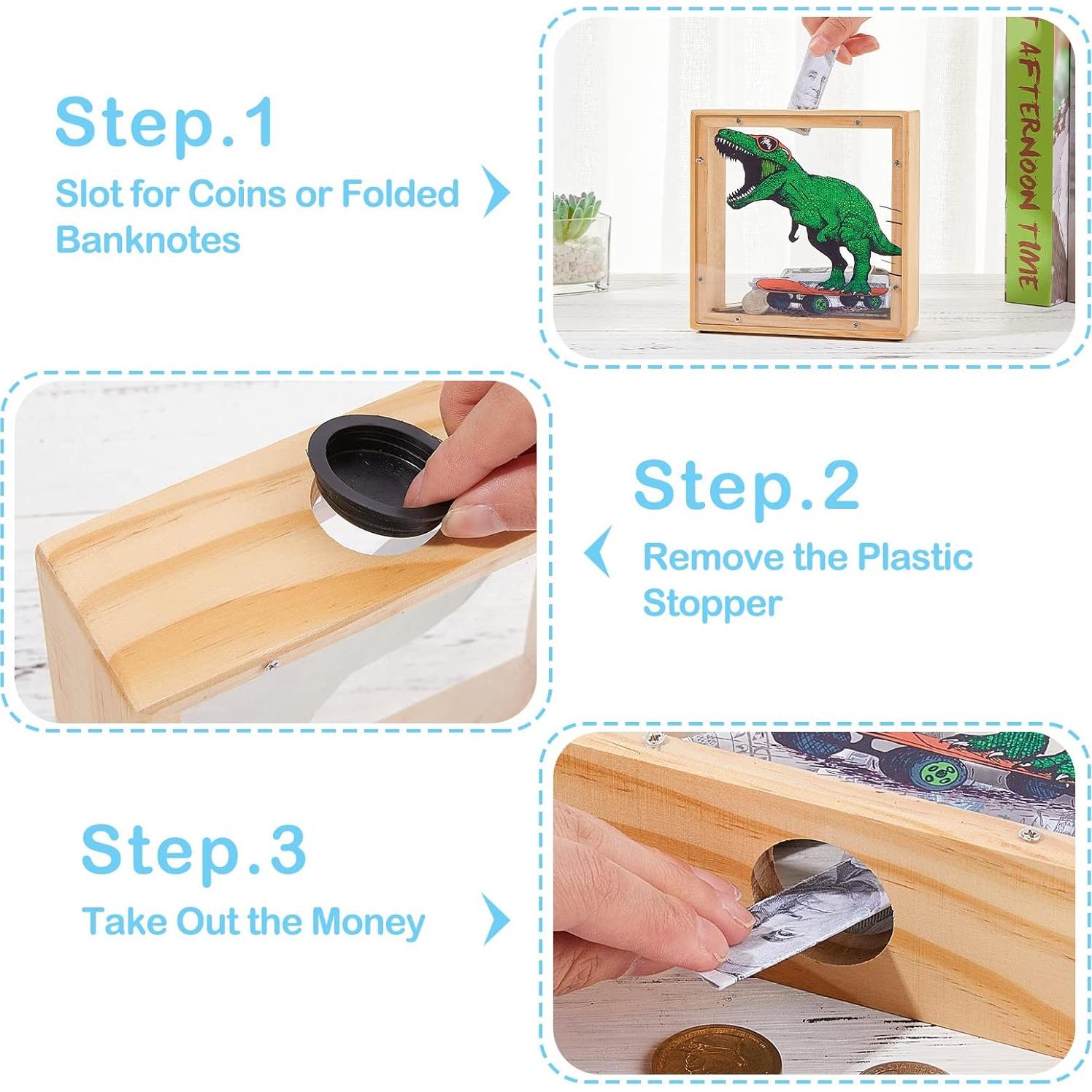 Step.1
Slot for Coins or Folded Banknotes

AFTERNOON TIME

Step.2
Remove the Plastic Stopper

Step.3
Take Out the Money