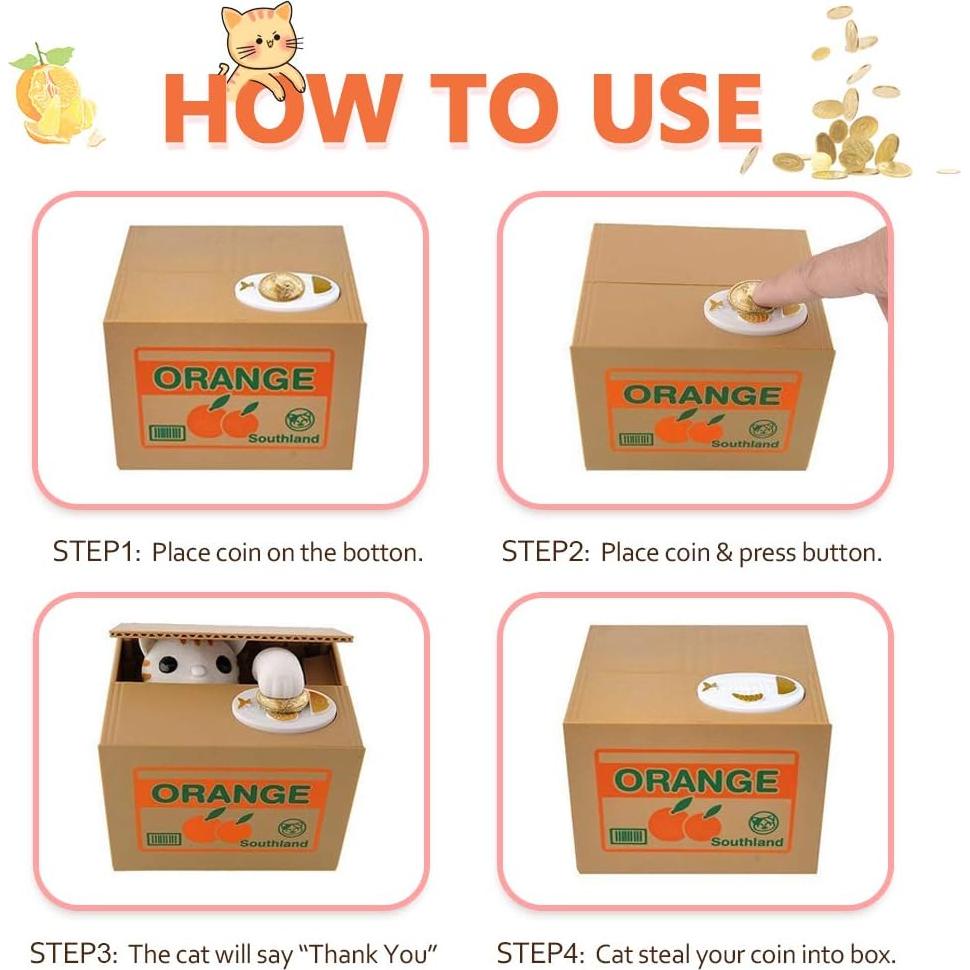 HOW TO USE

ORANGE
Southland

STEP1: Place coin on the botton.

ORANGE
Southland

STEP2: Place coin & press button.

ORANGE
Southland

STEP3: The cat will say "Thank You"

ORANGE
Southland

STEP4: Cat steal your coin into box.