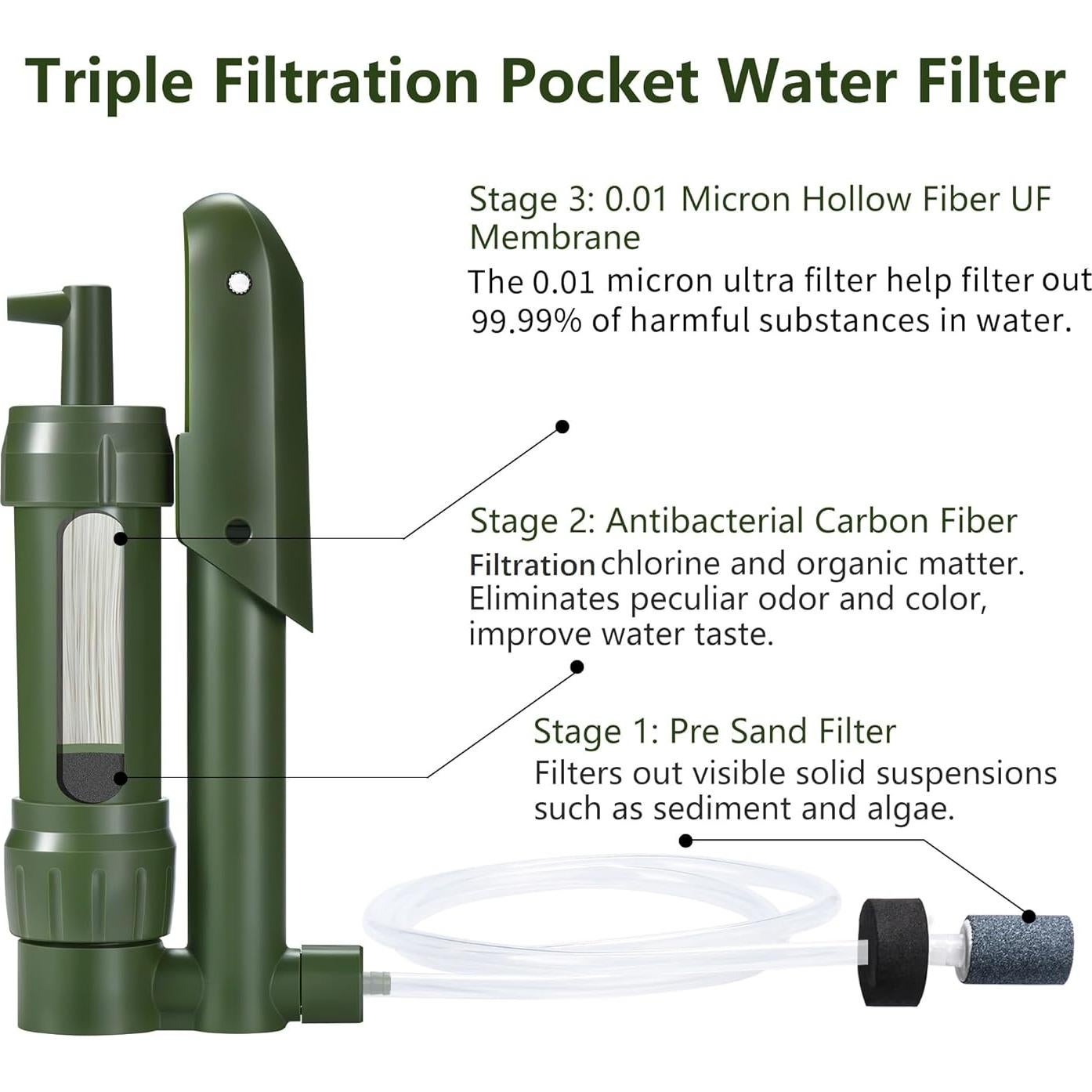 Triple Filtration Pocket Water Filter

Stage 3: 0.01 Micron Hollow Fiber UF Membrane
The 0.01 micron ultra filter help filter out 99.99% of harmful substances in water.

Stage 2: Antibacterial Carbon Fiber
Filtration chlorine and organic matter. Eliminates peculiar odor and color, improve water taste.

Stage 1: Pre Sand Filter
Filters out visible solid suspensions such as sediment and algae.