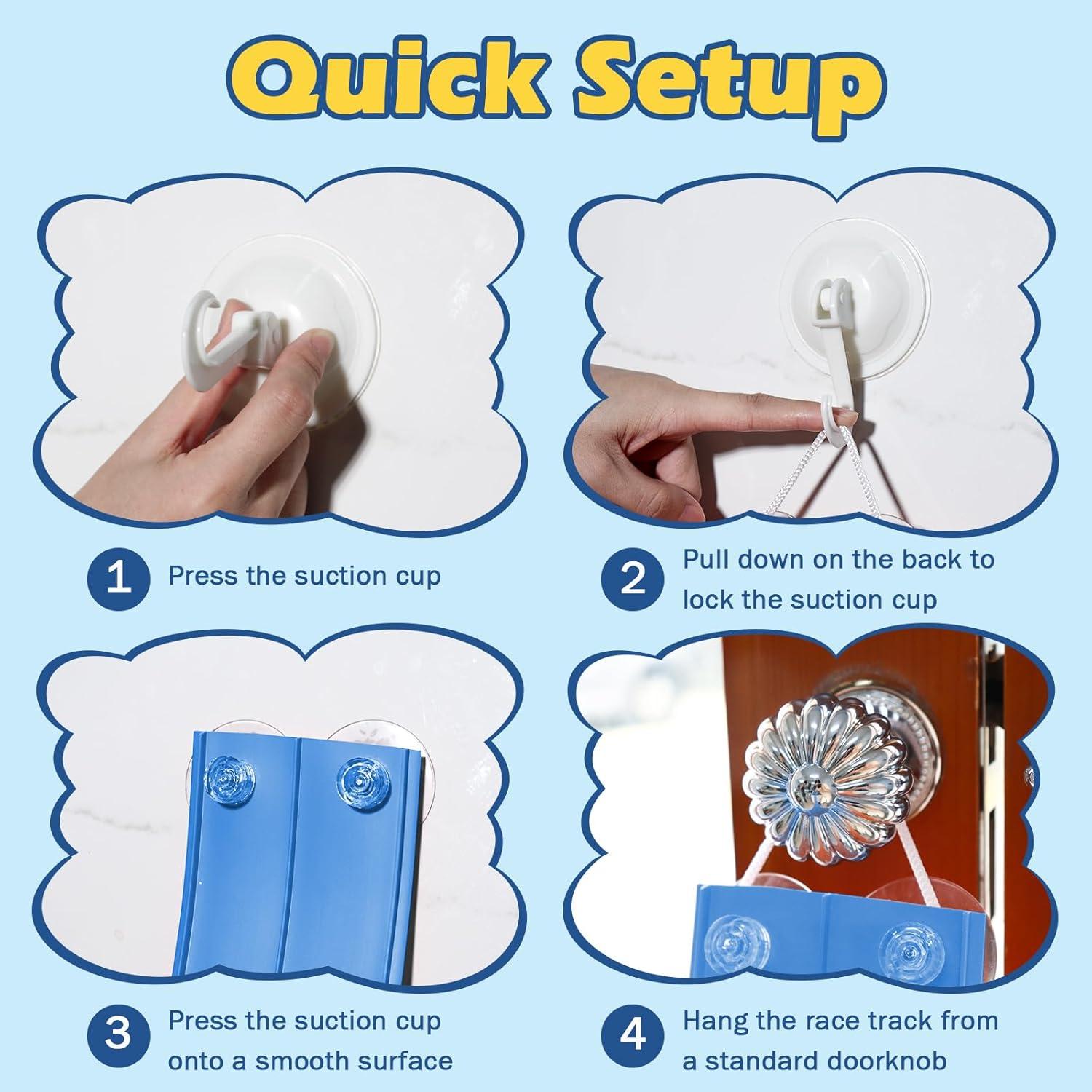 Quick Setup

1 Press the suction cup

2 Pull down on the back to lock the suction cup

3 Press the suction cup onto a smooth surface

4 Hang the race track from a standard doorknob