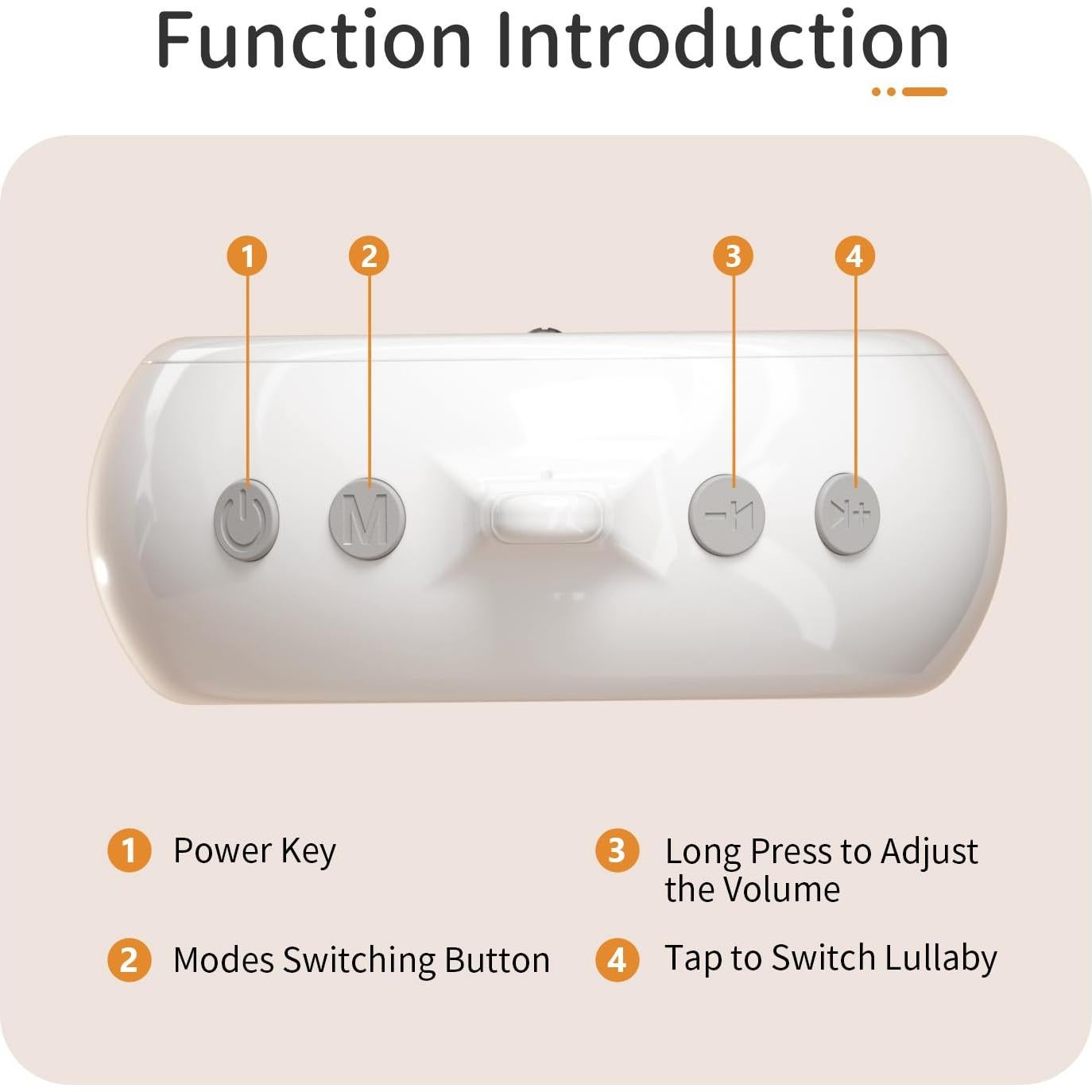 Function Introduction

1 2 3 4

M

1 Power Key

2 Modes Switching Button

3 Long Press to Adjust the Volume

4 Tap to Switch Lullaby