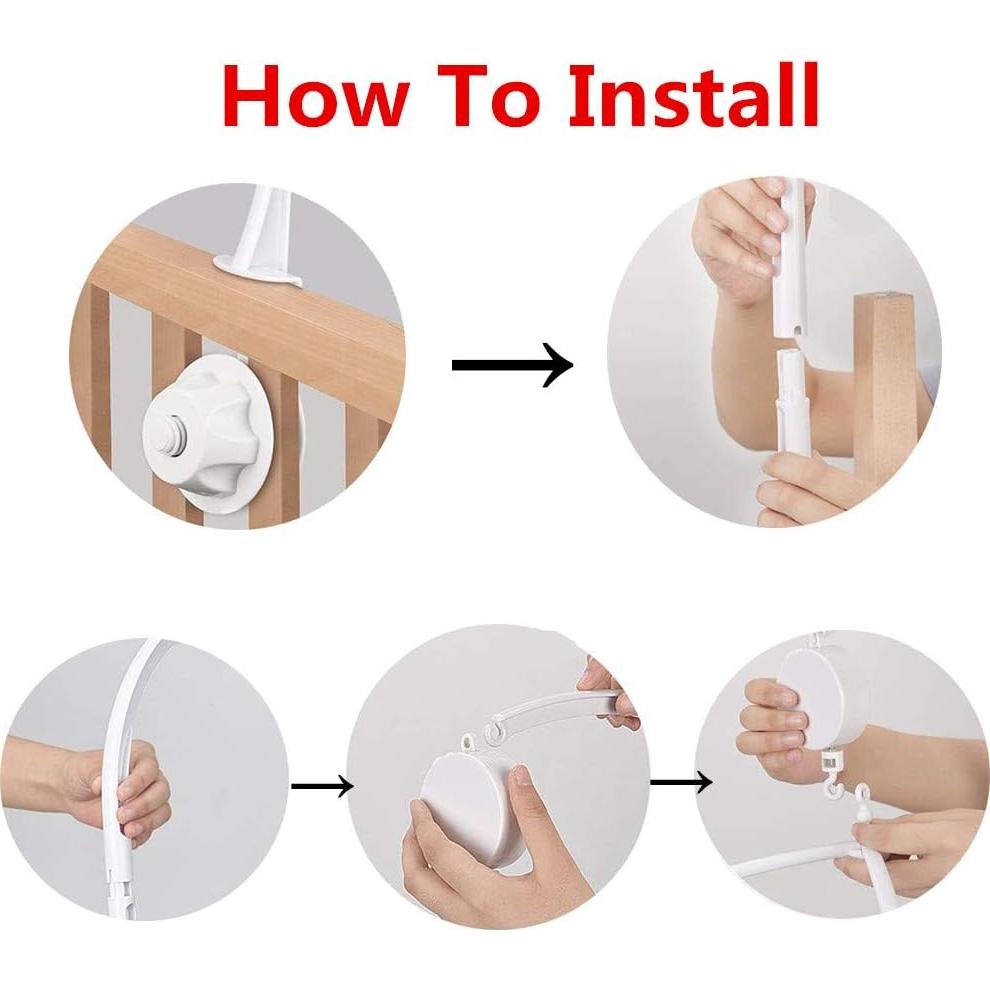 How To Install