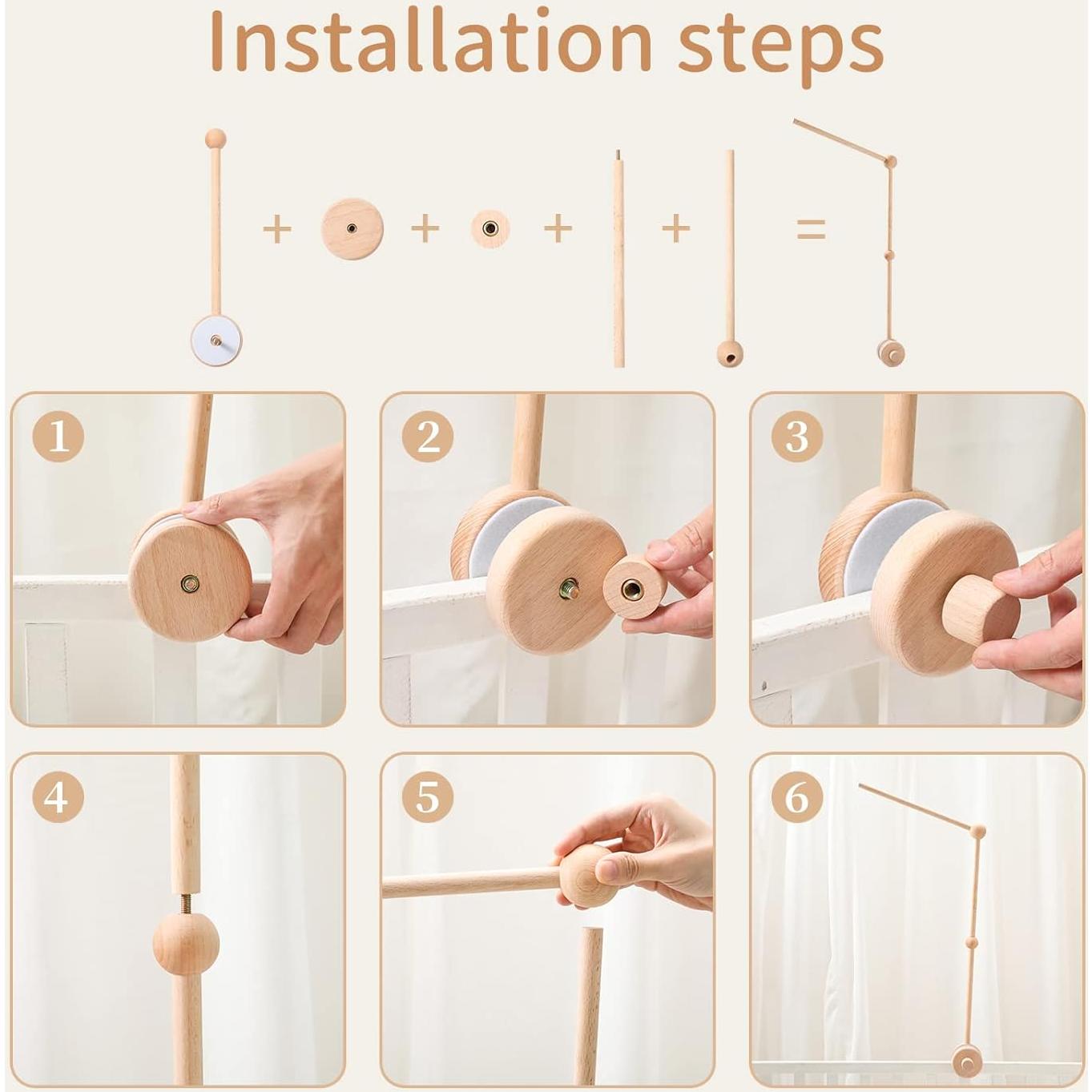 Installation steps

+ + + + =

1

2

3

4

5

6