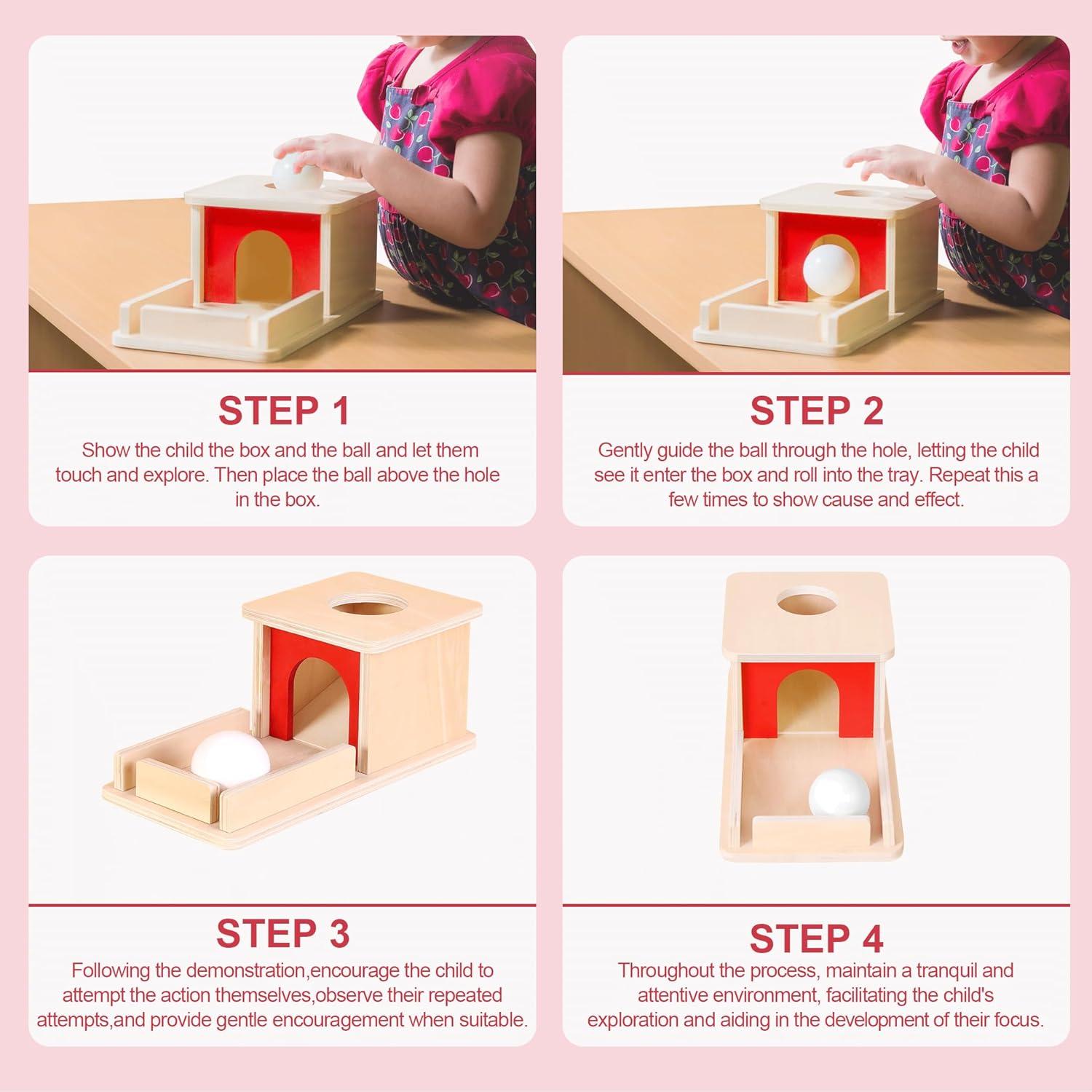 STEP 1

Show the child the box and the ball and let them touch and explore. Then place the ball above the hole in the box.

STEP 2

Gently guide the ball through the hole, letting the child see it enter the box and roll into the tray. Repeat this a few times to show cause and effect.

STEP 3

Following the demonstration,encourage the child to attempt the action themselves,observe their repeated attempts,and provide gentle encouragement when suitable.

STEP 4

Throughout the process, maintain a tranquil and attentive environment, facilitating the child's exploration and aiding in the development of their focus.