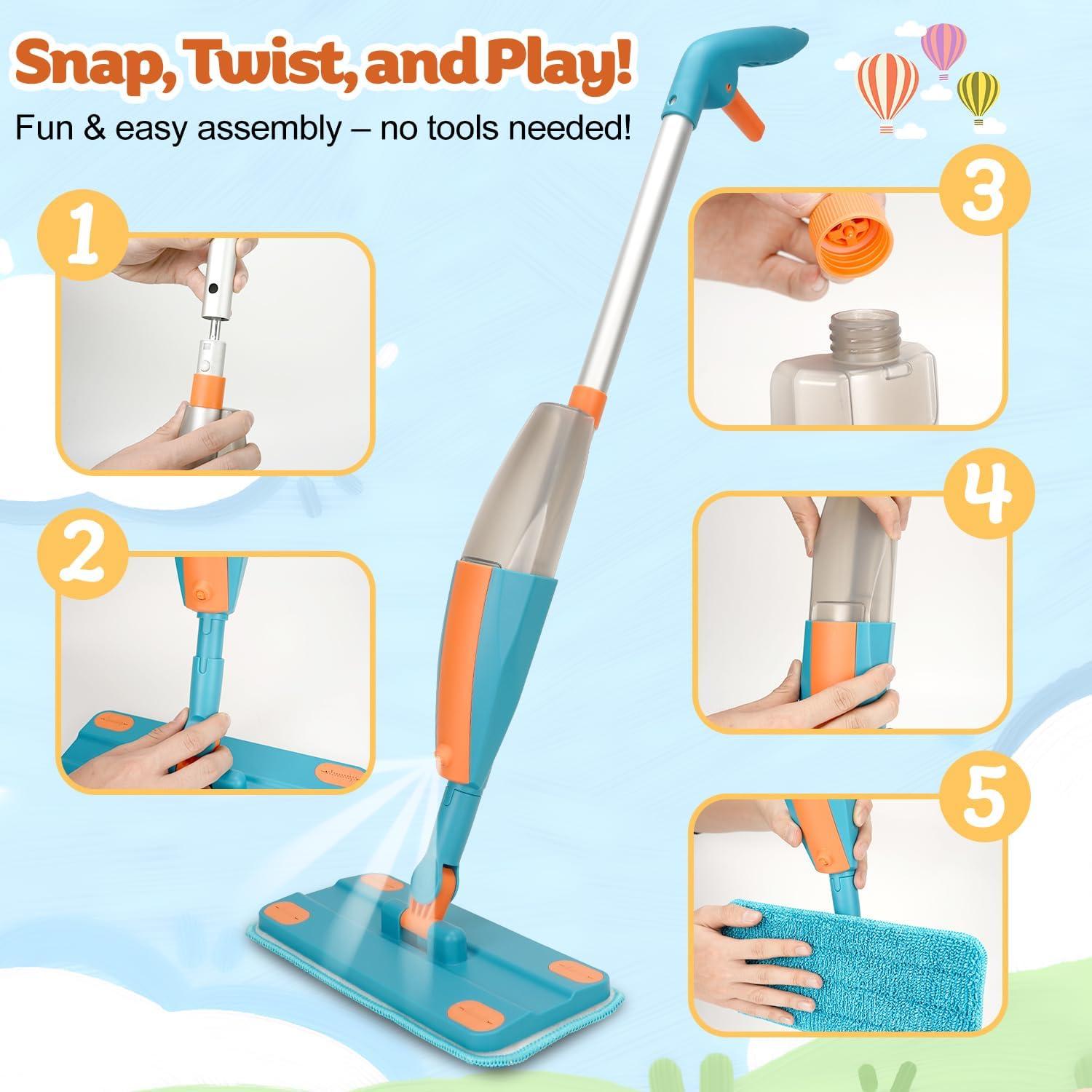 Snap, Twist, and Play!

Fun & easy assembly – no tools needed!

1

2

3

4

5