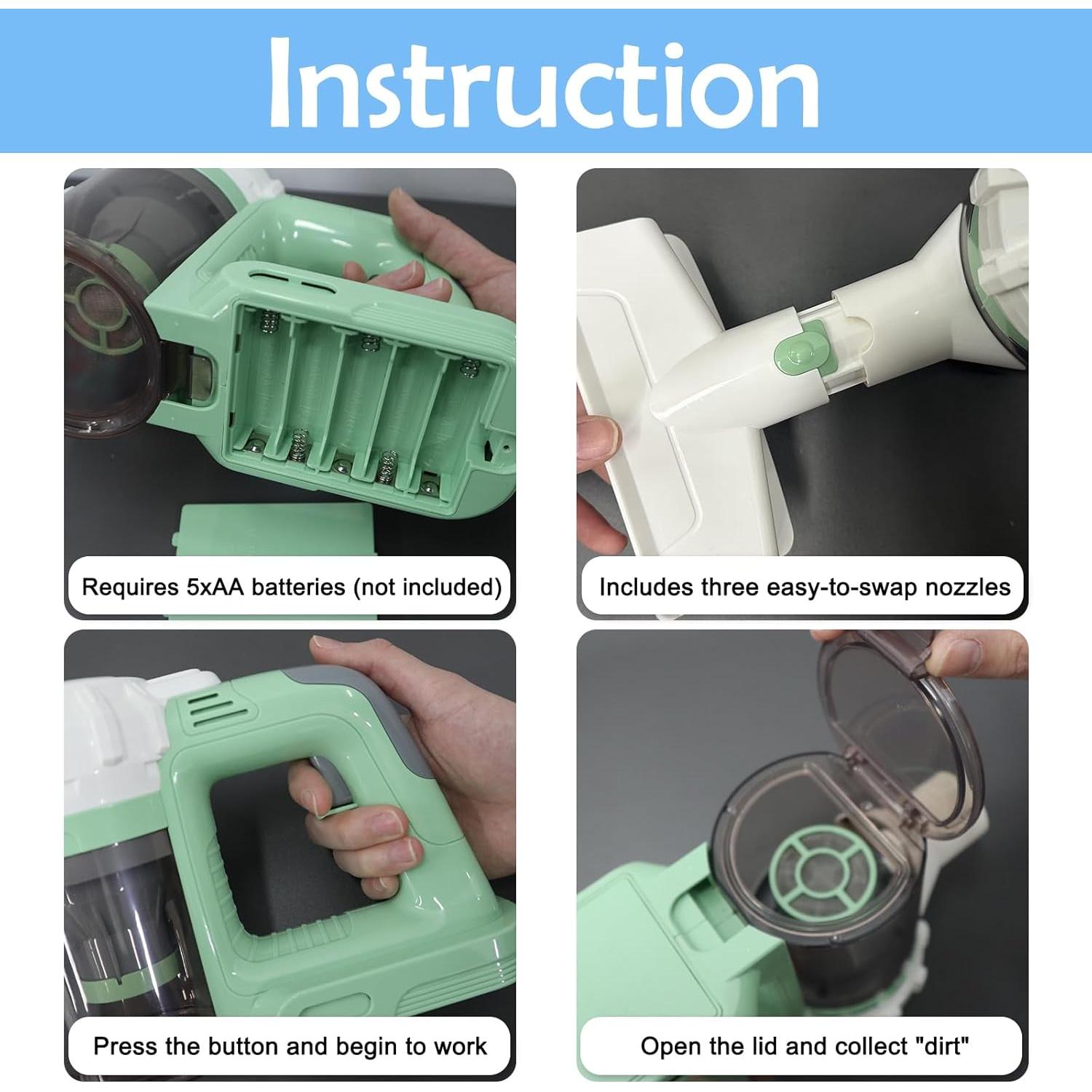 Instruction

Requires 5xAA batteries (not included)

Includes three easy-to-swap nozzles

Press the button and begin to work

Open the lid and collect "dirt"