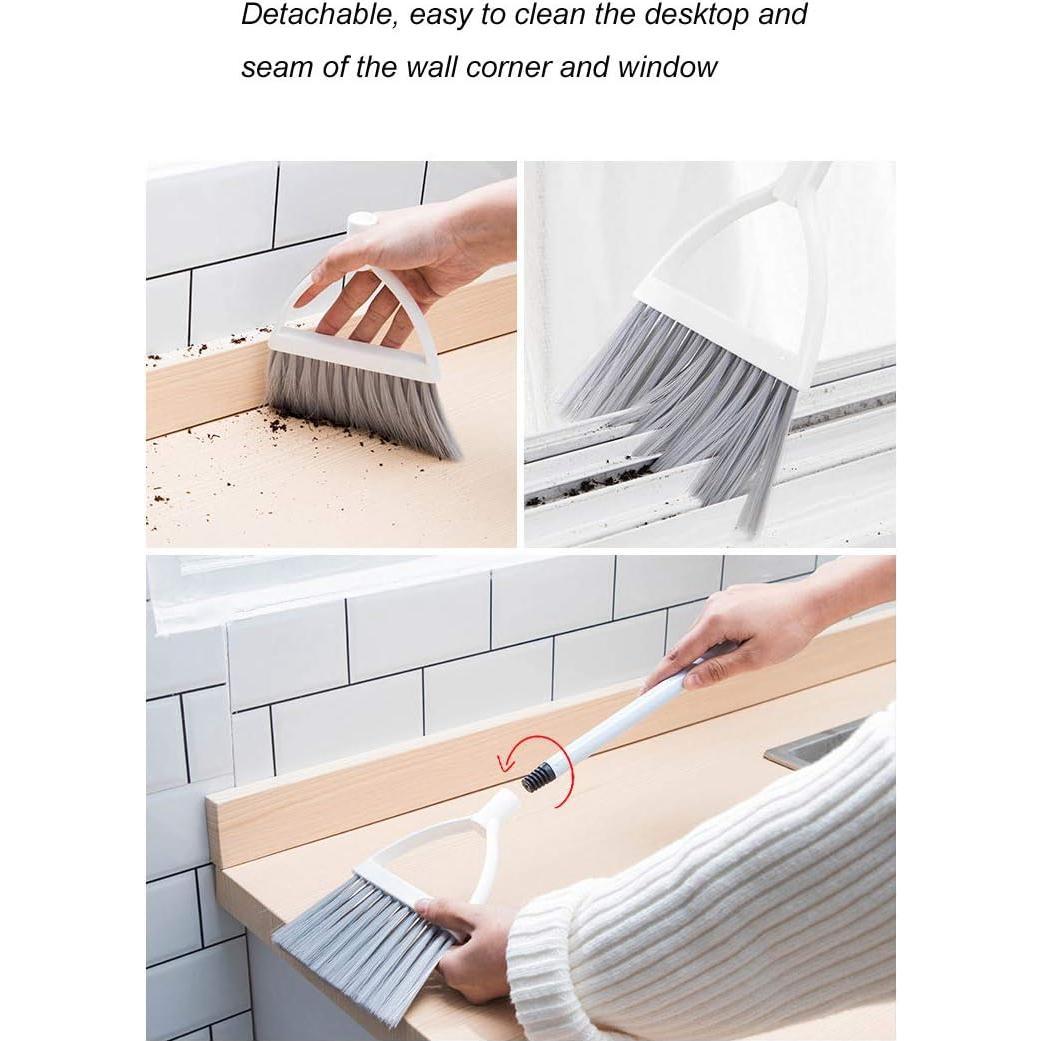 Detachable, easy to clean the desktop and seam of the wall corner and window