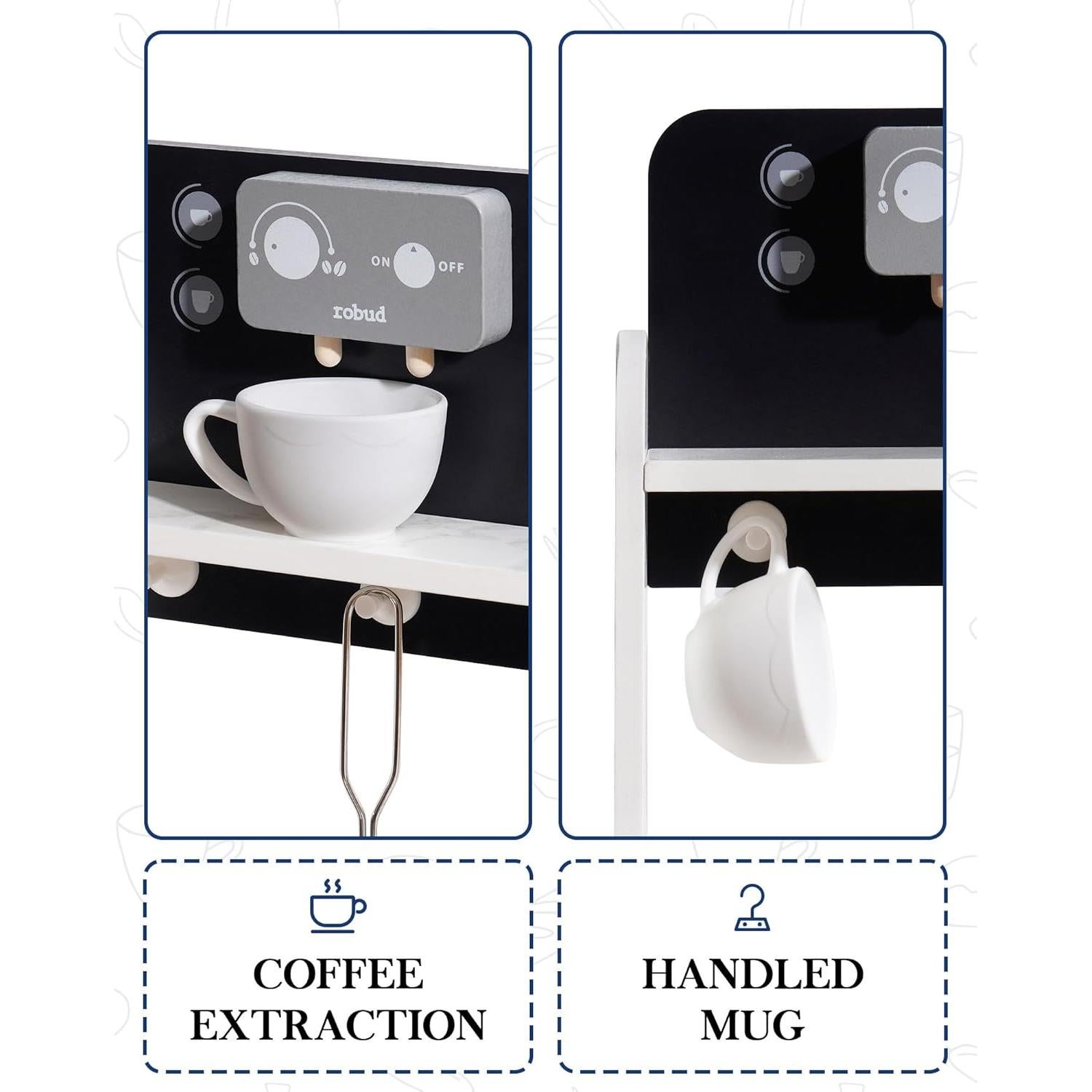 ON OFF
robud

COFFEE EXTRACTION

HANDLED MUG