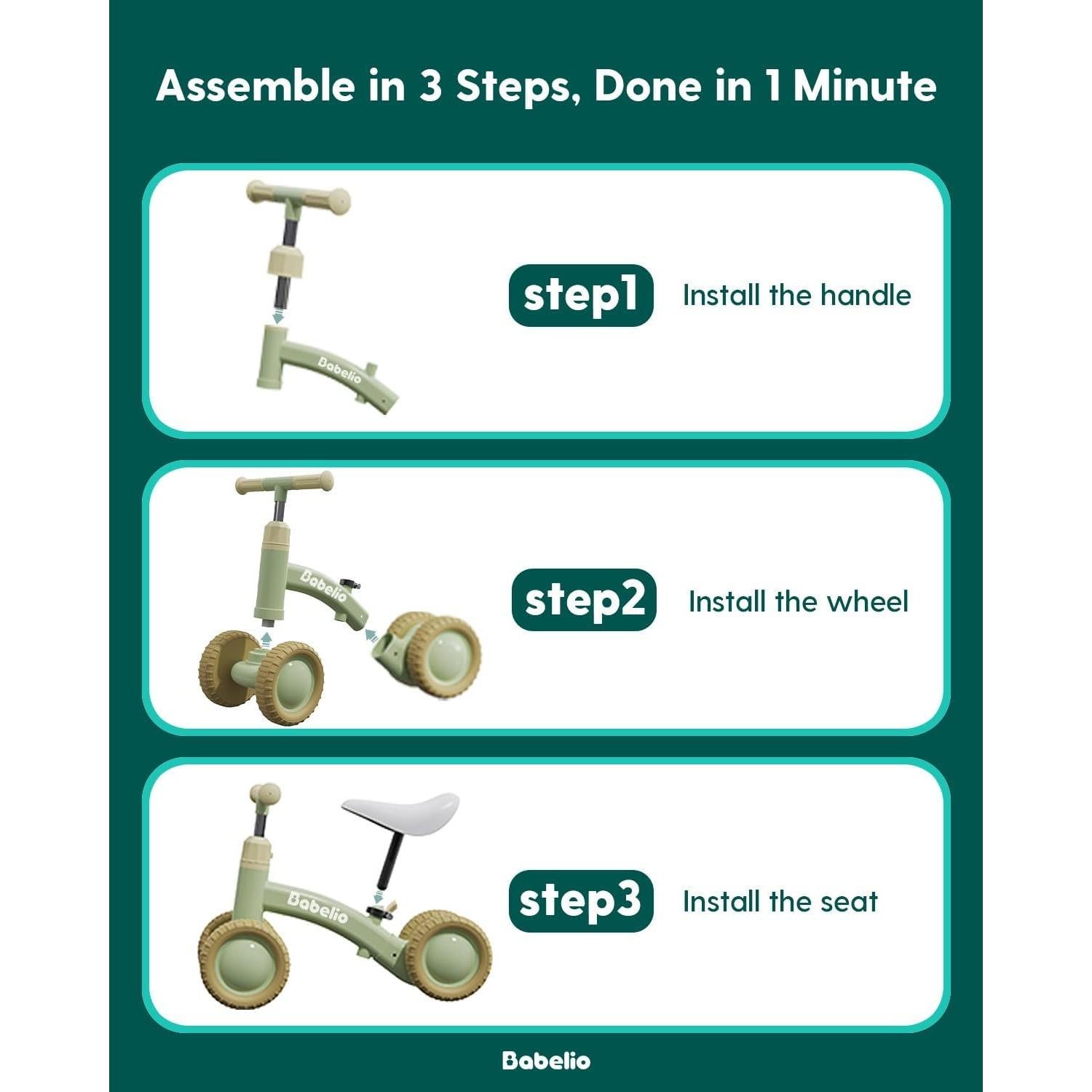 Assemble in 3 Steps, Done in 1 Minute

Babelio

step1 Install the handle

Babelio

step2 Install the wheel

Babelio

step3 Install the seat

Babelio