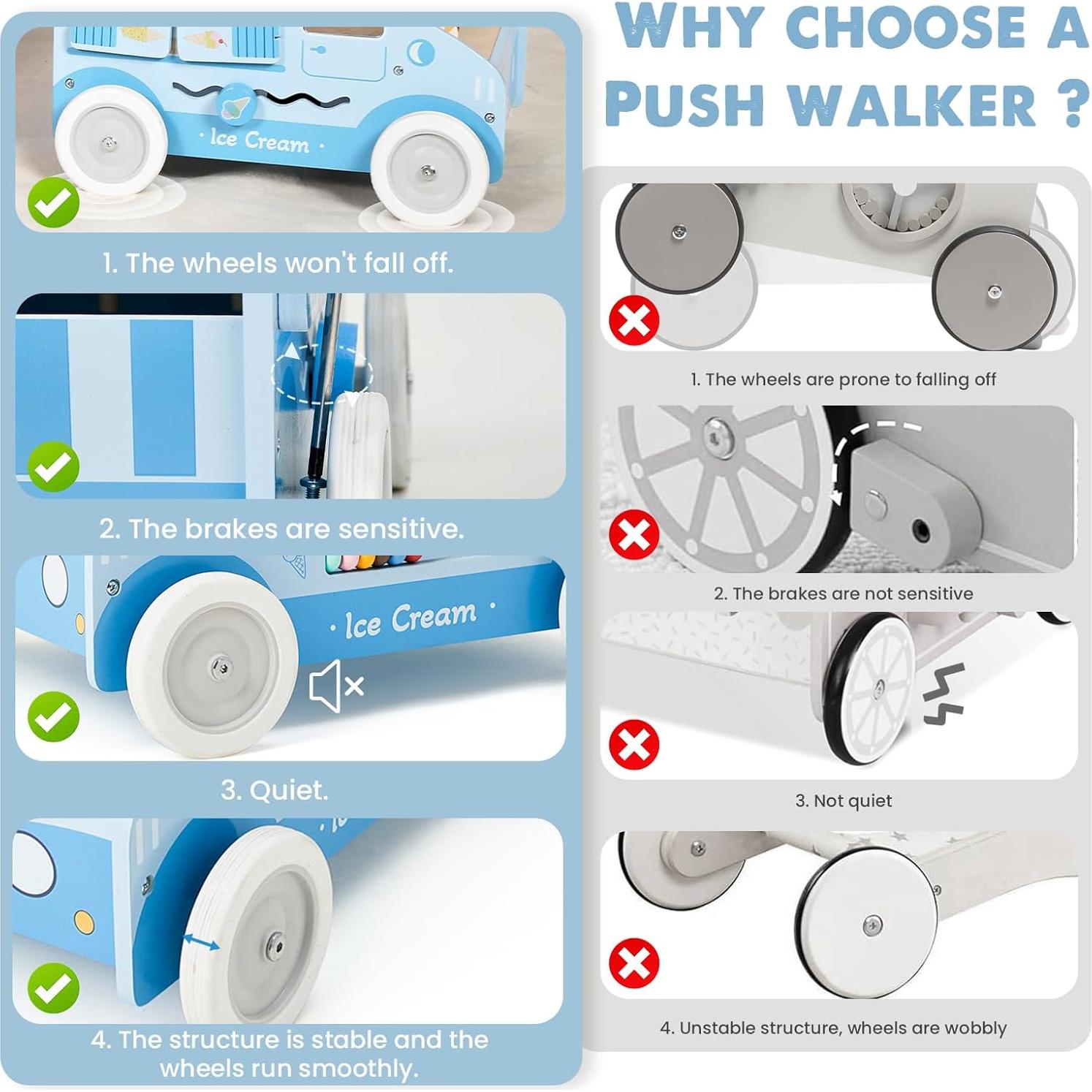 WHY CHOOSE A PUSH WALKER ?

· Ice Cream ·

1. The wheels won't fall off.

2. The brakes are sensitive.

· Ice Cream ·

3. Quiet.

4. The structure is stable and the wheels run smoothly.

1. The wheels are prone to falling off

2. The brakes are not sensitive

3. Not quiet

4. Unstable structure, wheels are wobbly