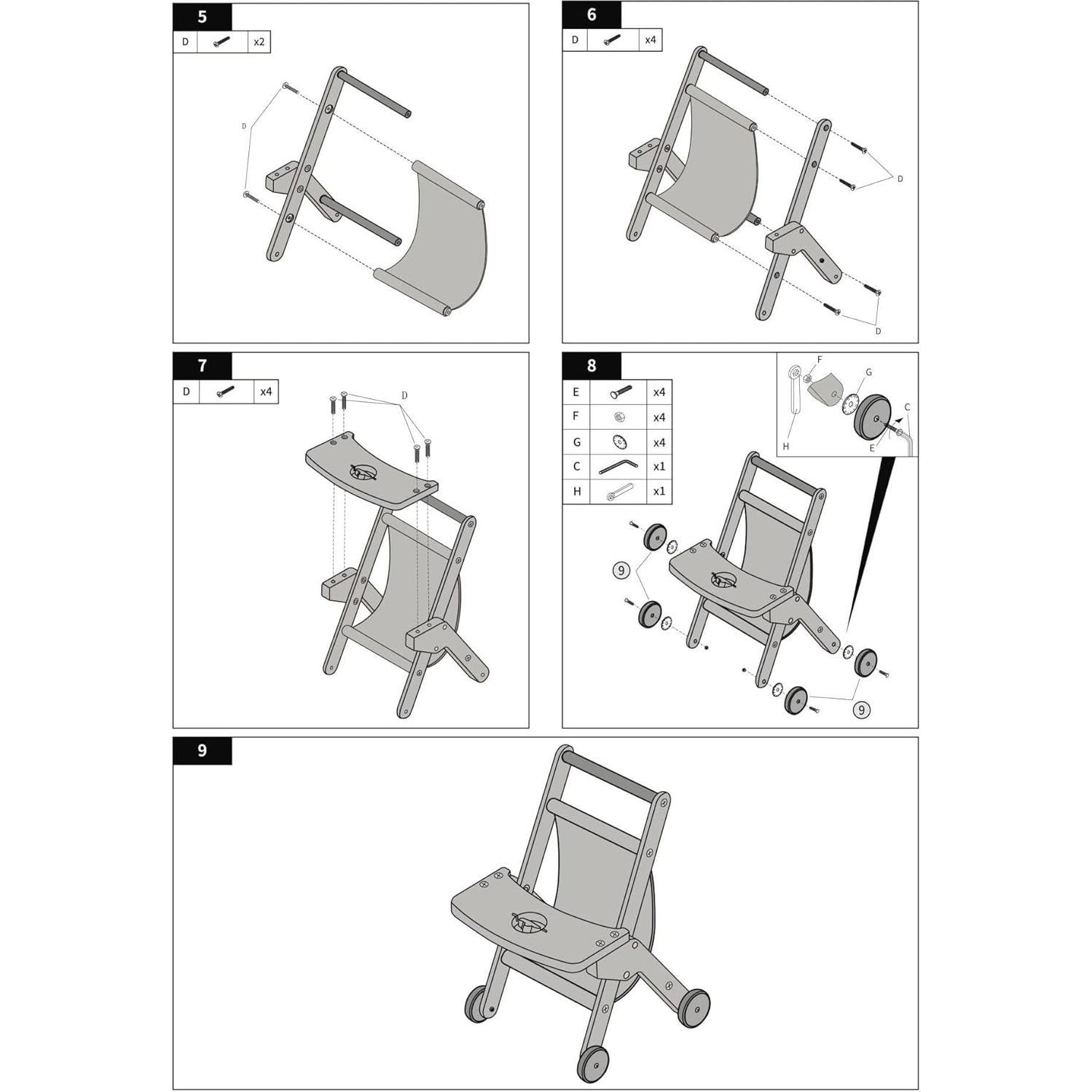 5

| D | | x2 |
|---|---|---|

D

6

| D | | x4 |
|---|---|---|

D

D

7

| D | | x4 |
|---|---|---|

D

8

| E | | x4 |
|---|---|---|
| F | | x4 |
| G | | x4 |
| C | | x1 |
| H | | x1 |

F
G
C
H
E

9

9

9