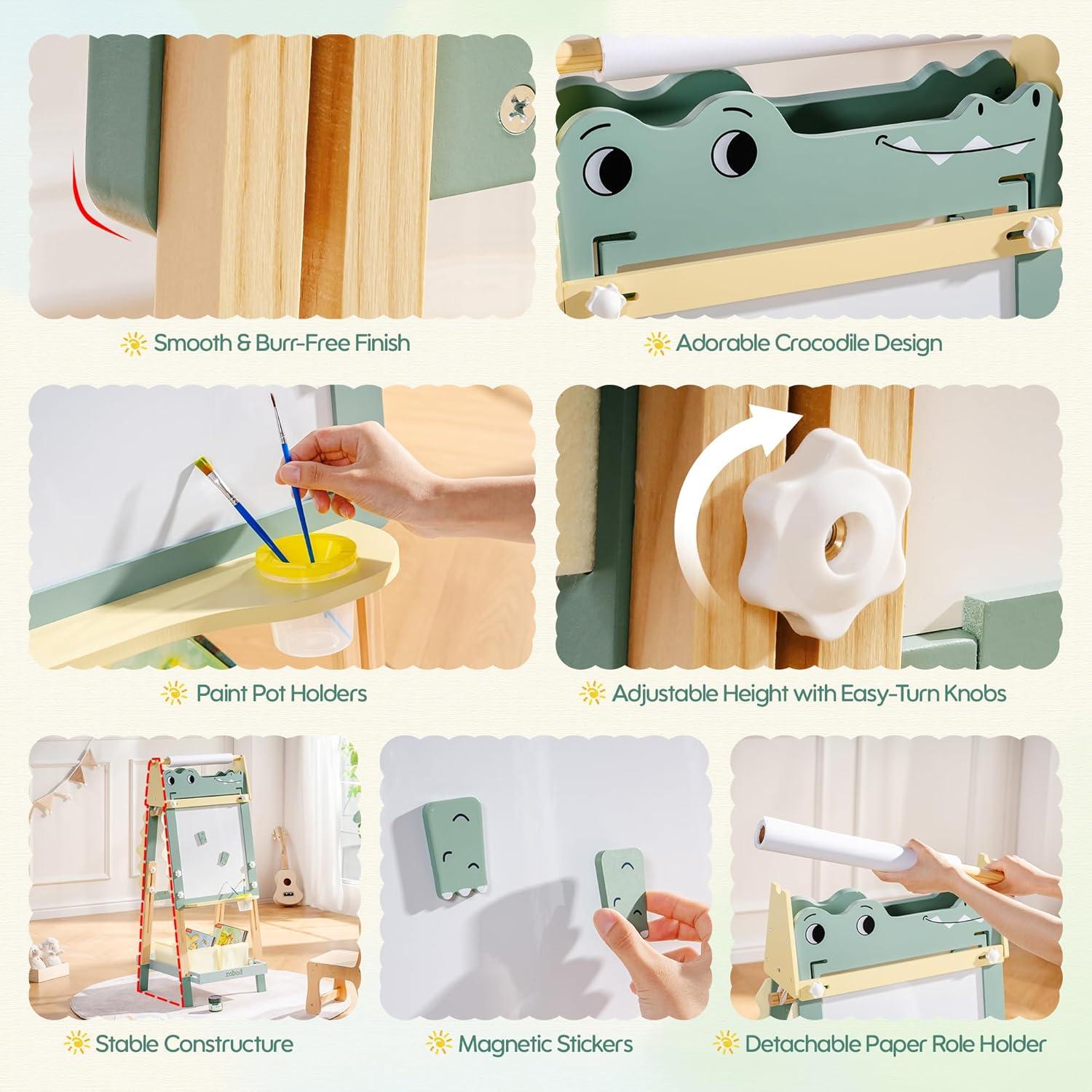 Smooth & Burr-Free Finish

Adorable Crocodile Design

Paint Pot Holders

Adjustable Height with Easy-Turn Knobs

robud

Stable Constructure

Magnetic Stickers

Detachable Paper Role Holder