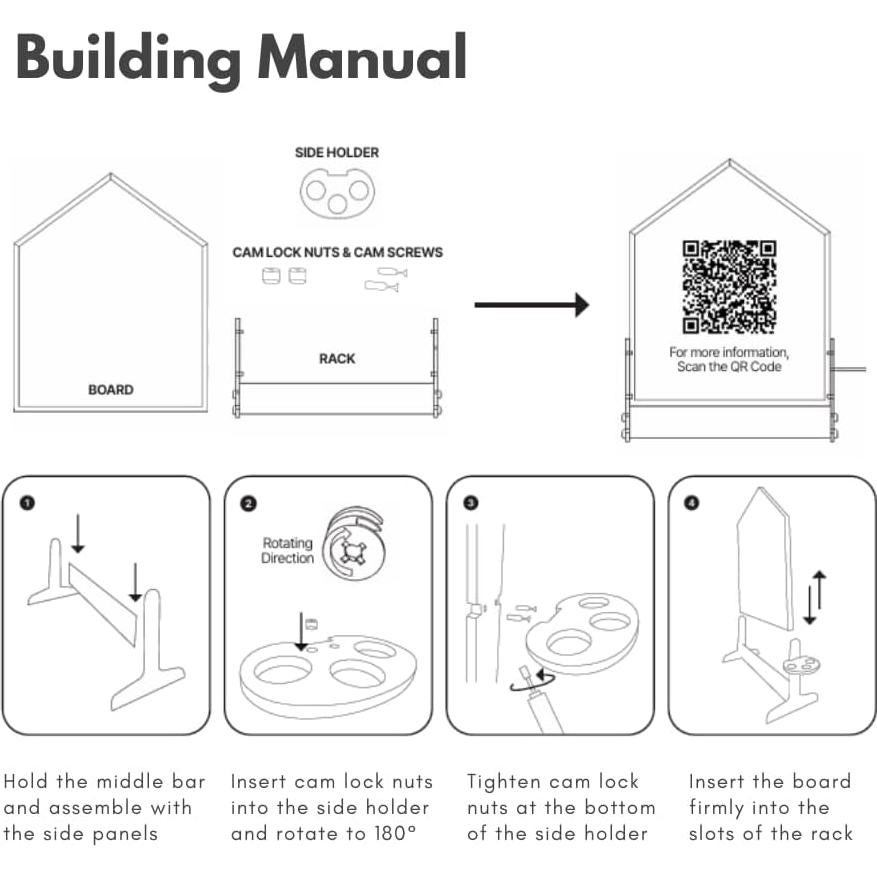 Building Manual

SIDE HOLDER

CAM LOCK NUTS & CAM SCREWS

RACK

BOARD

For more information, Scan the QR Code

1

2

Rotating Direction

3

4

Hold the middle bar and assemble with the side panels

Insert cam lock nuts into the side holder and rotate to 180°

Tighten cam lock nuts at the bottom of the side holder

Insert the board firmly into the slots of the rack