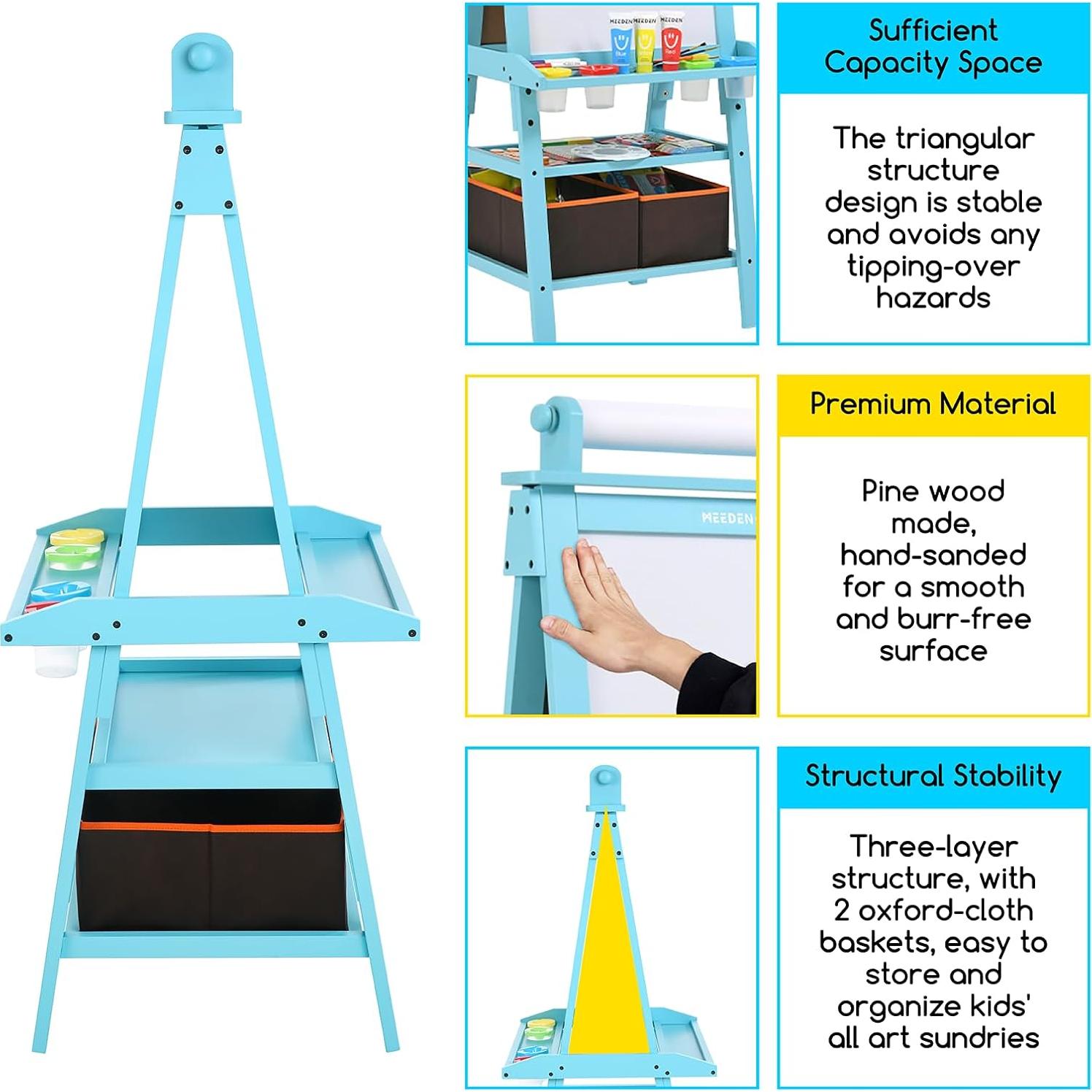 MEEDEN MEEDEN MEEDEN
Blue
Red

Sufficient Capacity Space

The triangular structure design is stable and avoids any tipping-over hazards

MEEDEN

Premium Material

Pine wood made, hand-sanded for a smooth and burr-free surface

Structural Stability

Three-layer structure, with 2 oxford-cloth baskets, easy to store and organize kids' all art sundries