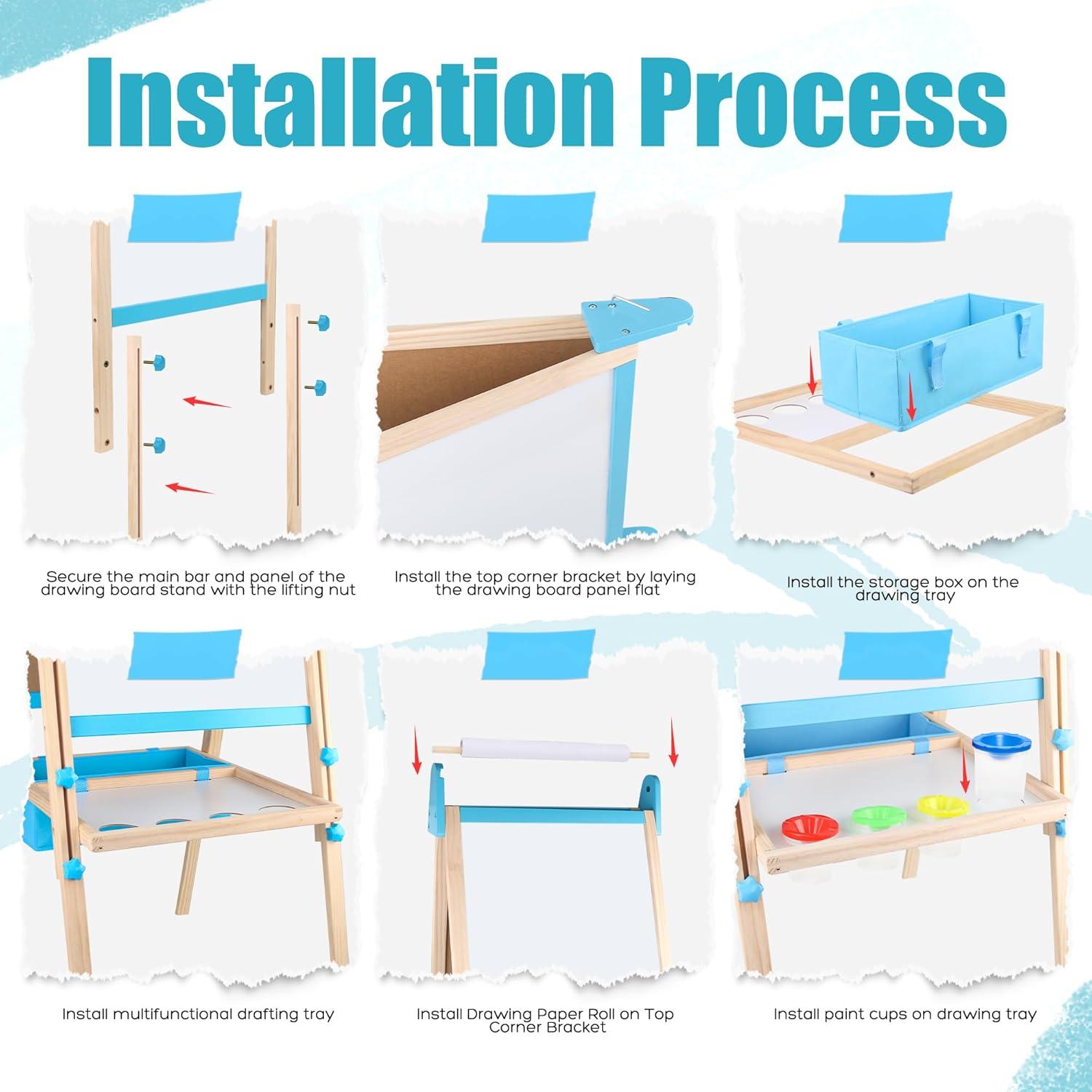 Installation Process

Secure the main bar and panel of the drawing board stand with the lifting nut

Install the top corner bracket by laying the drawing board panel flat

Install the storage box on the drawing tray

Install multifunctional drafting tray

Install Drawing Paper Roll on Top Corner Bracket

Install paint cups on drawing tray