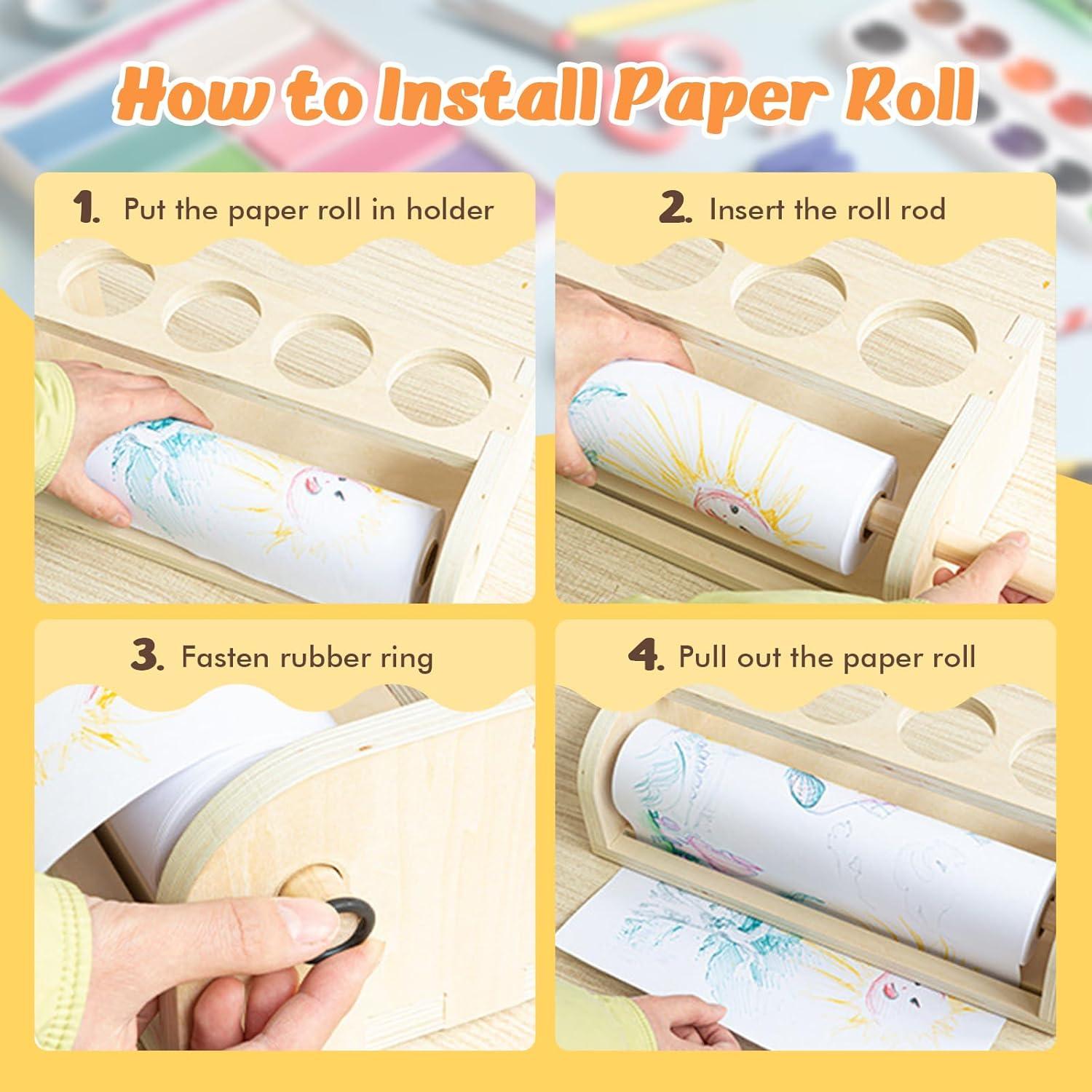 How to Install Paper Roll

1. Put the paper roll in holder

2. Insert the roll rod

3. Fasten rubber ring

4. Pull out the paper roll