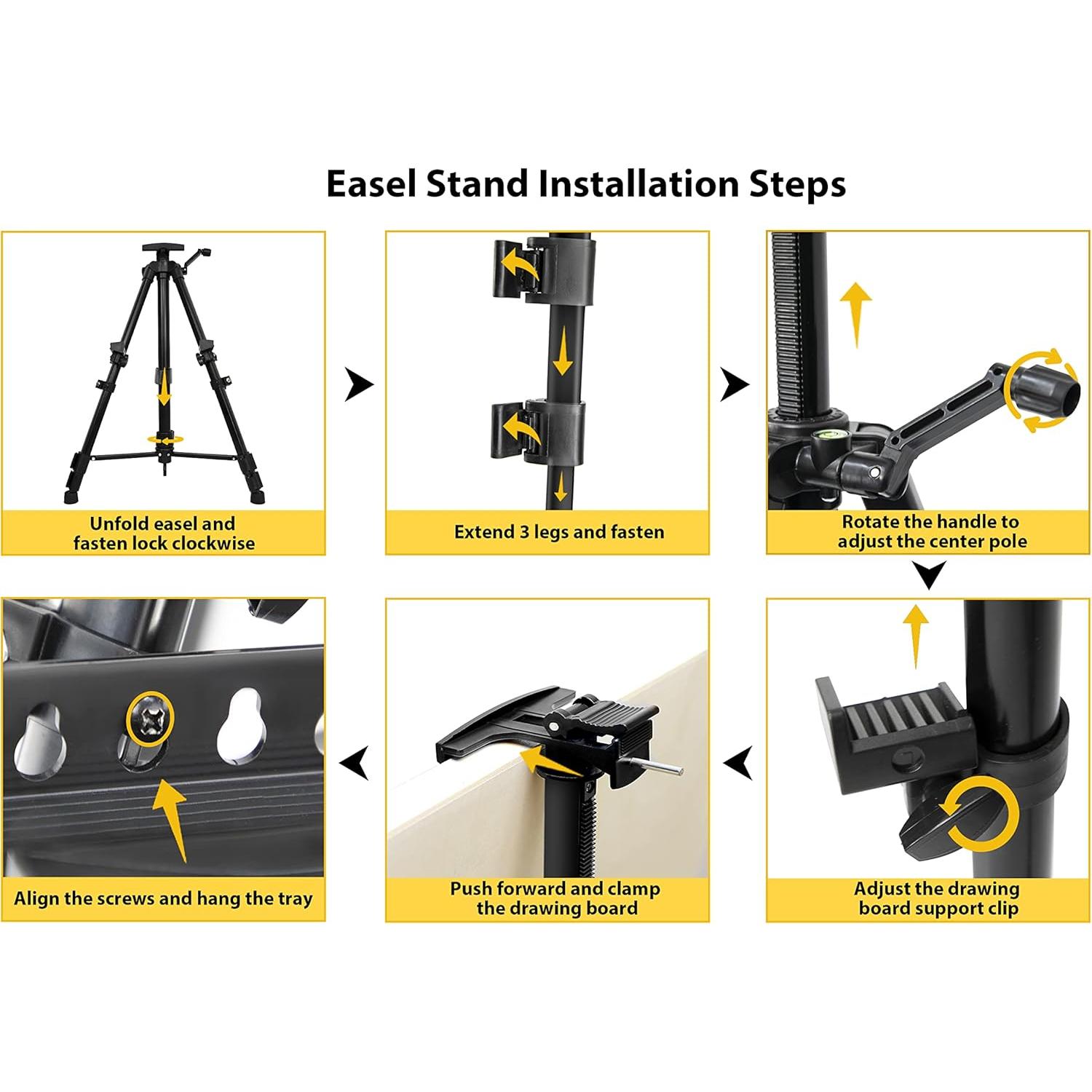 Easel Stand Installation Steps

Unfold easel and fasten lock clockwise

Extend 3 legs and fasten

Rotate the handle to adjust the center pole

Adjust the drawing board support clip

Push forward and clamp the drawing board

Align the screws and hang the tray