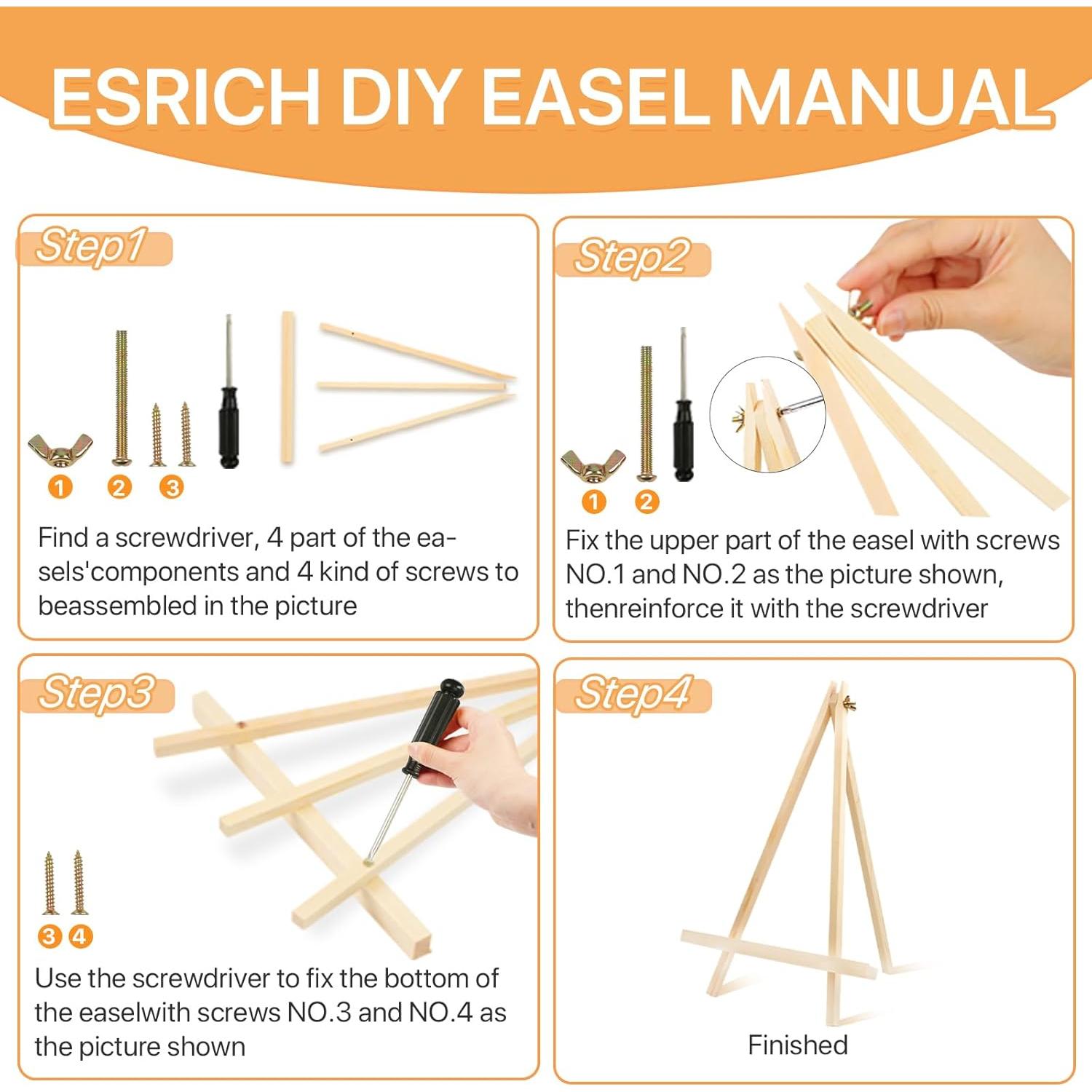 ESRICH DIY EASEL MANUAL

Step1

1 2 3

Find a screwdriver, 4 part of the easels'components and 4 kind of screws to beassembled in the picture

Step2

1 2

Fix the upper part of the easel with screws NO.1 and NO.2 as the picture shown, thenreinforce it with the screwdriver

Step3

3 4

Use the screwdriver to fix the bottom of the easelwith screws NO.3 and NO.4 as the picture shown

Step4

Finished