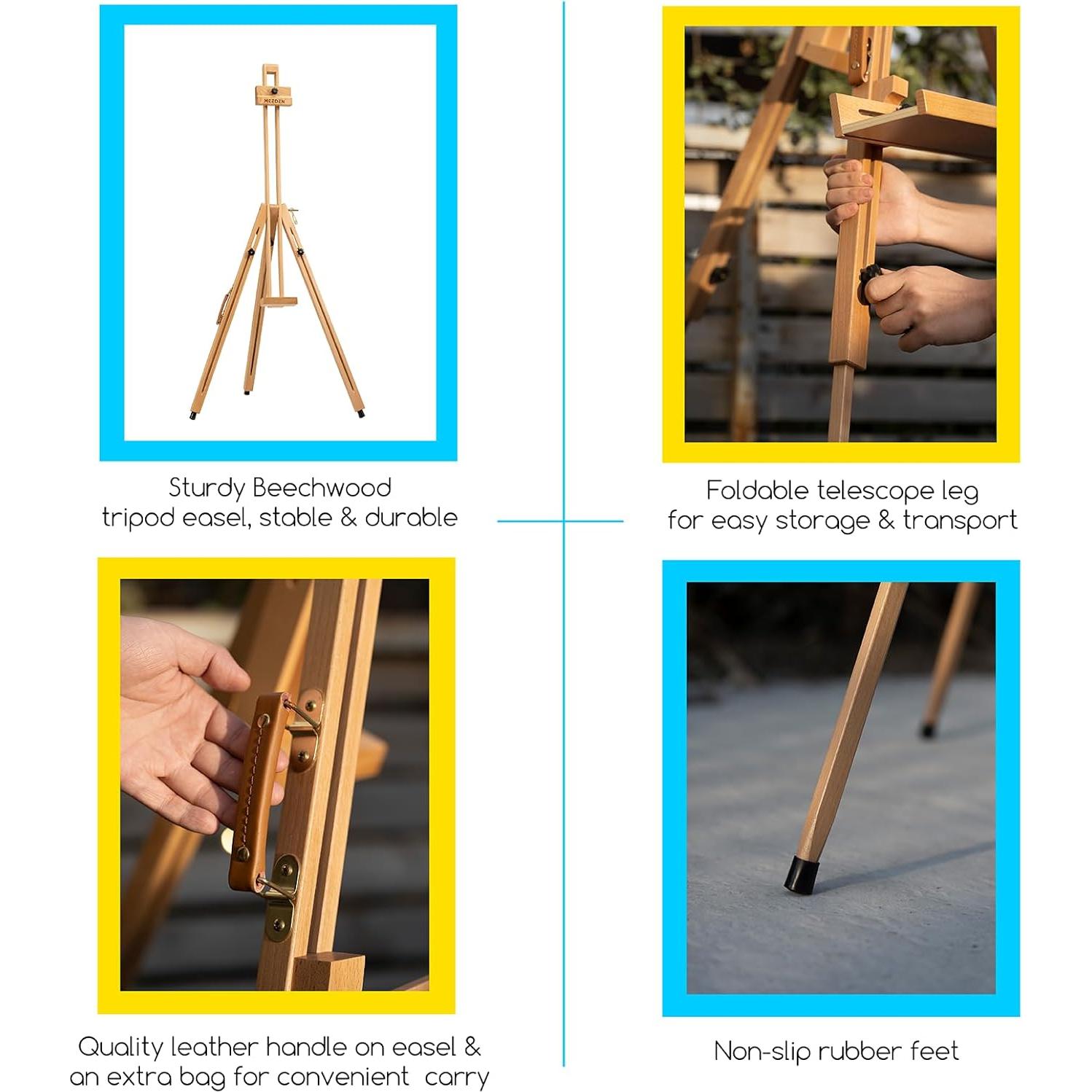 MEEDEN

Sturdy Beechwood
tripod easel, stable & durable

Foldable telescope leg
for easy storage & transport

Quality leather handle on easel &
an extra bag for convenient carry

Non-slip rubber feet