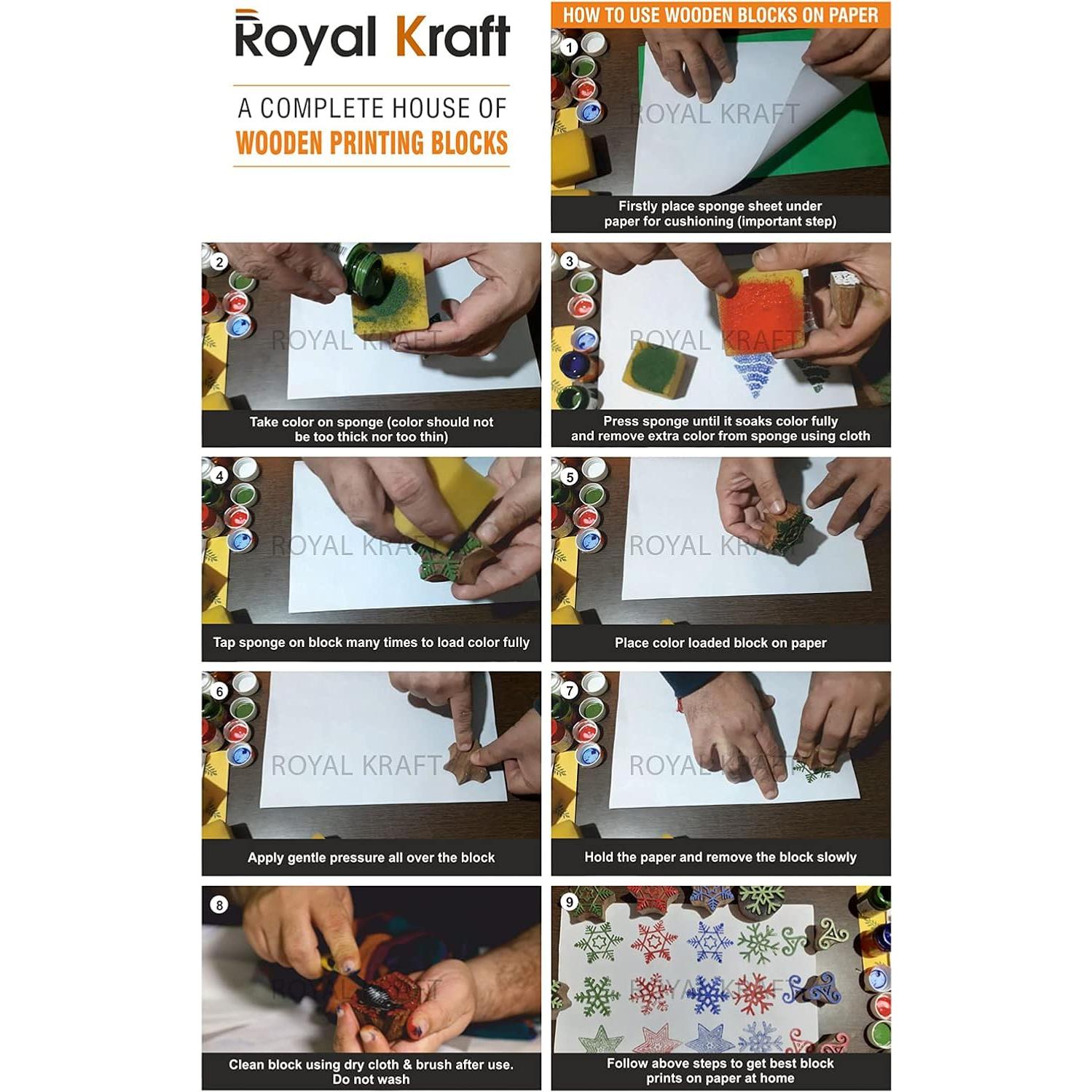 Royal Kraft

A COMPLETE HOUSE OF
WOODEN PRINTING BLOCKS

HOW TO USE WOODEN BLOCKS ON PAPER

1
ROYAL KRAFT
Firstly place sponge sheet under paper for cushioning (important step)

2
ROYAL KRAFT
Take color on sponge (color should not be too thick nor too thin)

3
ROYAL KRAFT
Press sponge until it soaks color fully and remove extra color from sponge using cloth

4
ROYAL KRAFT
Tap sponge on block many times to load color fully

5
ROYAL KRAFT
Place color loaded block on paper

6
ROYAL KRAFT
Apply gentle pressure all over the block

7
ROYAL KRAFT
Hold the paper and remove the block slowly

8
ROYAL KRAFT
Clean block using dry cloth & brush after use. Do not wash

9
ROYAL KRAFT
Follow above steps to get best block prints on paper at home