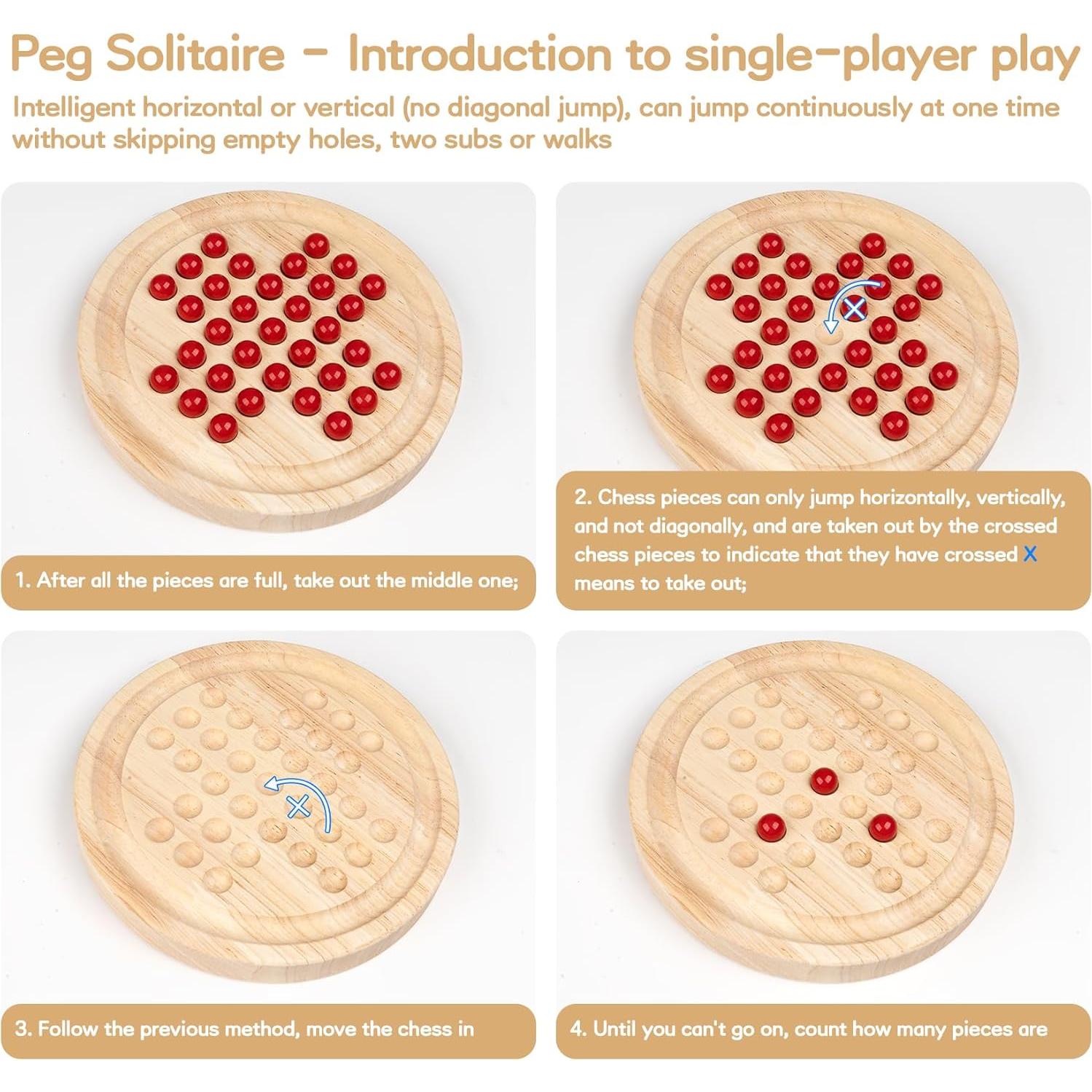 Peg Solitaire - Introduction to single-player play

Intelligent horizontal or vertical (no diagonal jump), can jump continuously at one time without skipping empty holes, two subs or walks

1. After all the pieces are full, take out the middle one;

2. Chess pieces can only jump horizontally, vertically, and not diagonally, and are taken out by the crossed chess pieces to indicate that they have crossed X means to take out;

3. Follow the previous method, move the chess in

4. Until you can't go on, count how many pieces are