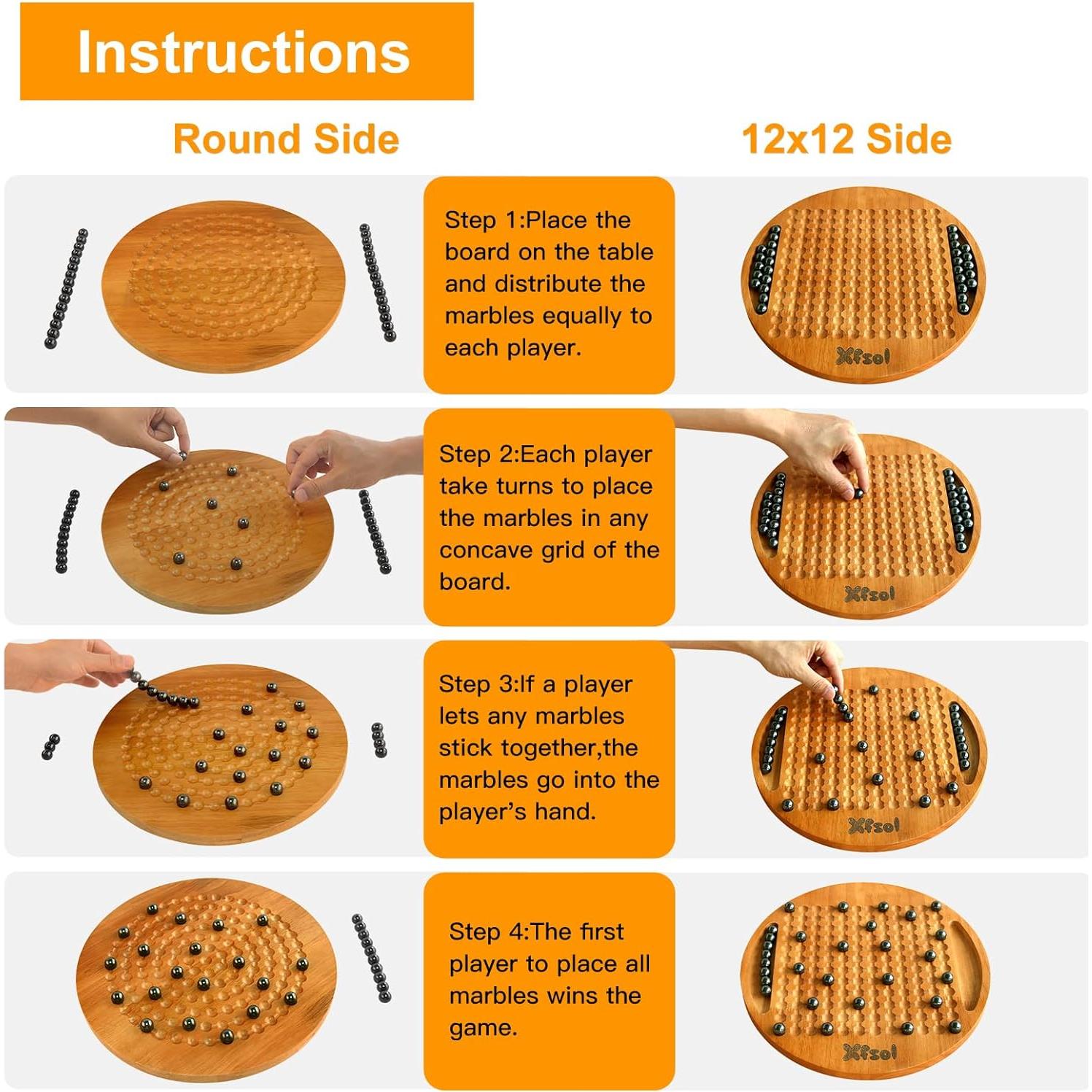 Instructions

Round Side

12x12 Side

Step 1:Place the board on the table and distribute the marbles equally to each player.

Xfsol

Step 2:Each player take turns to place the marbles in any concave grid of the board.

Xfsol

Step 3:If a player lets any marbles stick together,the marbles go into the player's hand.

Xfsol

Step 4:The first player to place all marbles wins the game.

Xfsol