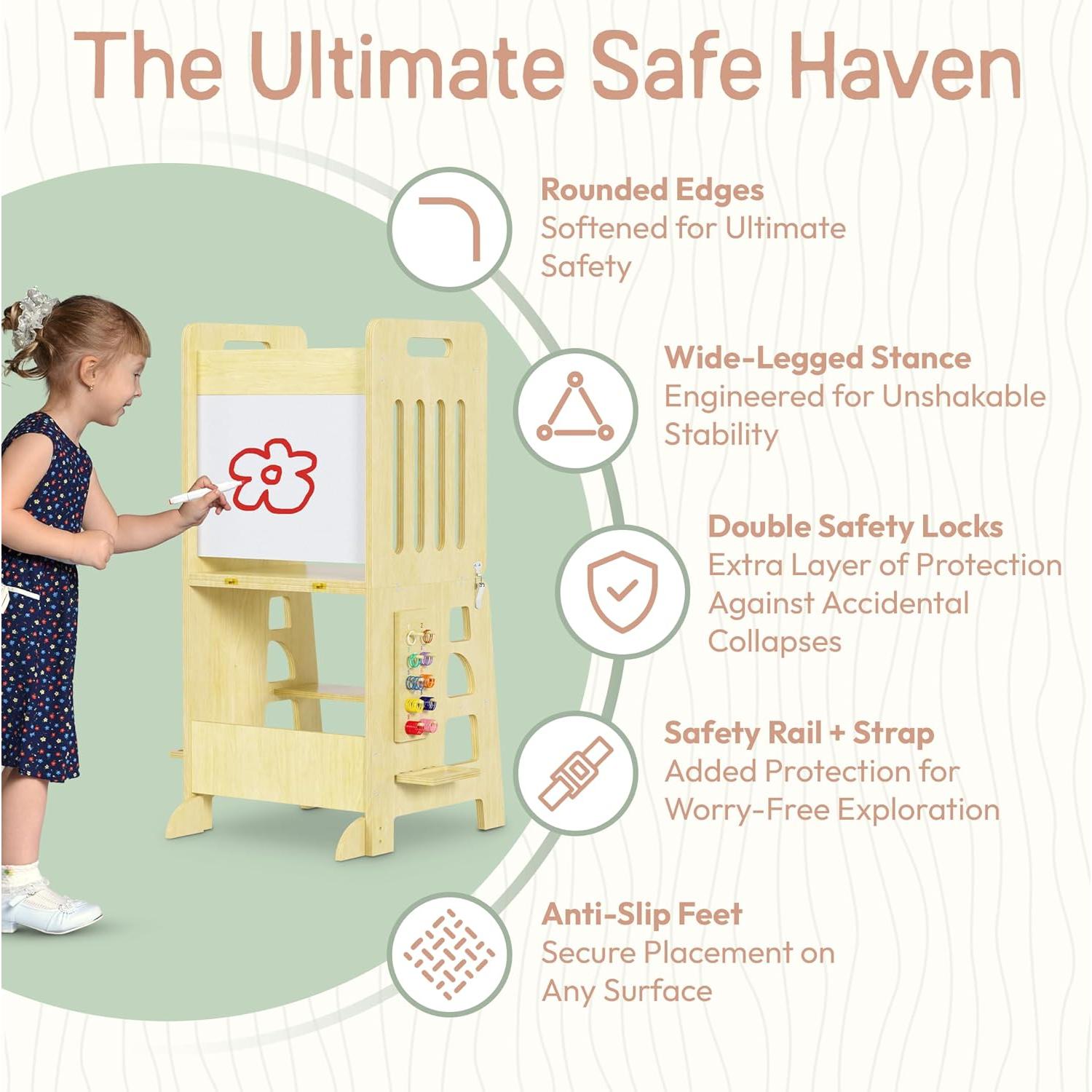 The Ultimate Safe Haven

Rounded Edges
Softened for Ultimate Safety

Wide-Legged Stance
Engineered for Unshakable Stability

Double Safety Locks
Extra Layer of Protection Against Accidental Collapses

Safety Rail + Strap
Added Protection for Worry-Free Exploration

Anti-Slip Feet
Secure Placement on Any Surface