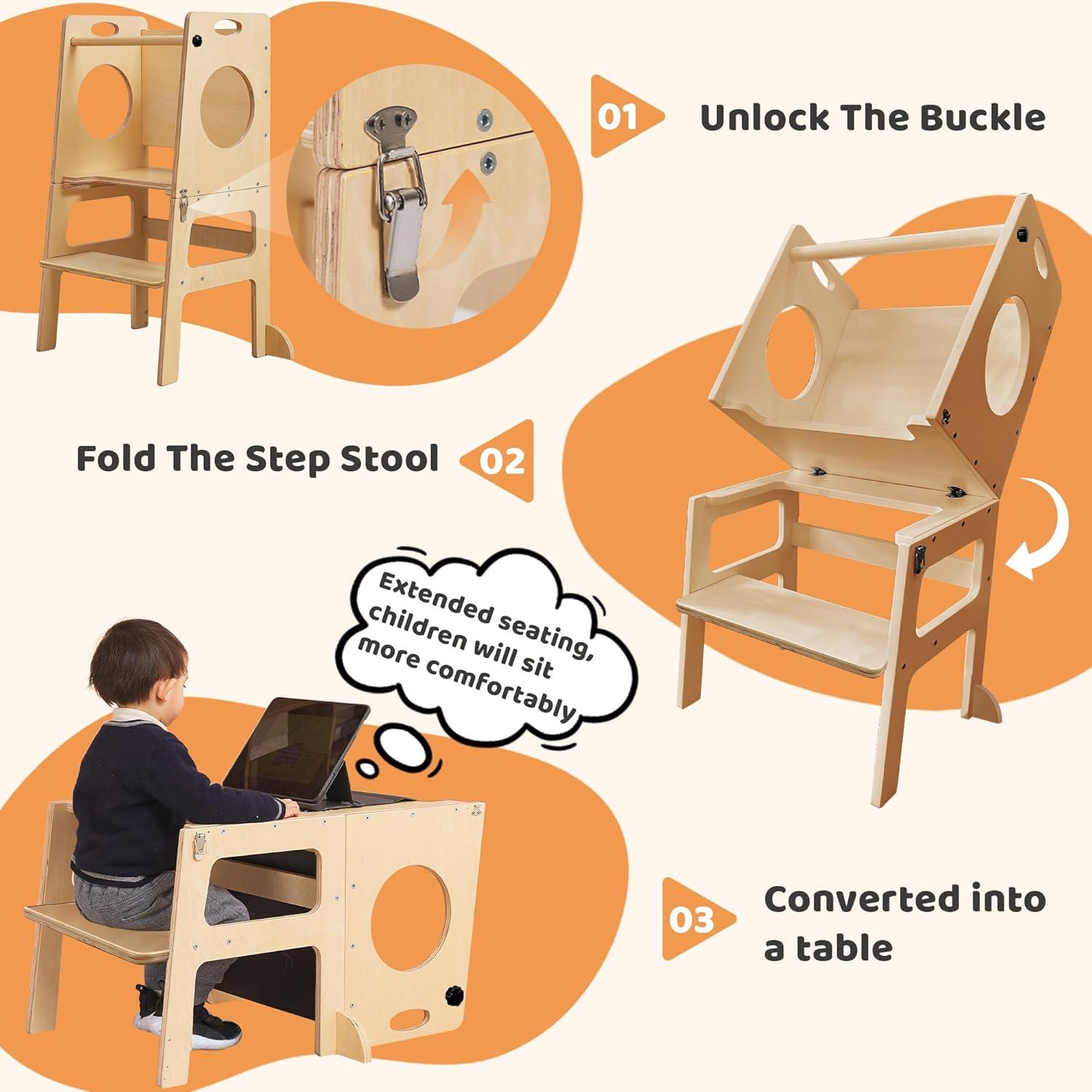 01

Unlock The Buckle

Fold The Step Stool

02

Extended seating, children will sit more comfortably

03

Converted into a table