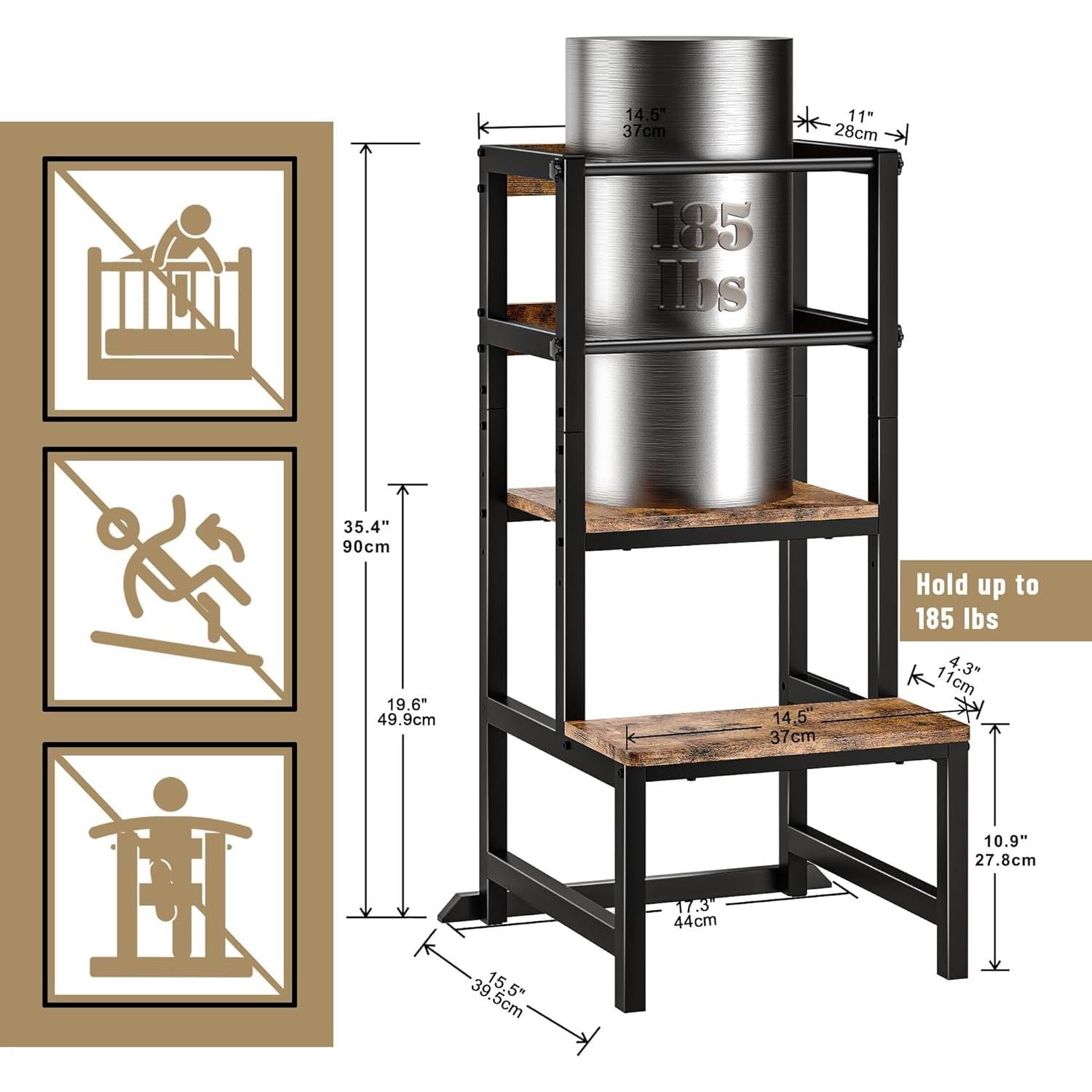 14.5"
37cm

11"
28cm

185
lbs

35.4"
90cm

19.6"
49.9cm

Hold up to 185 lbs

4.3"
11cm

14.5"
37cm

10.9"
27.8cm

17.3"
44cm

15.5"
39.5cm