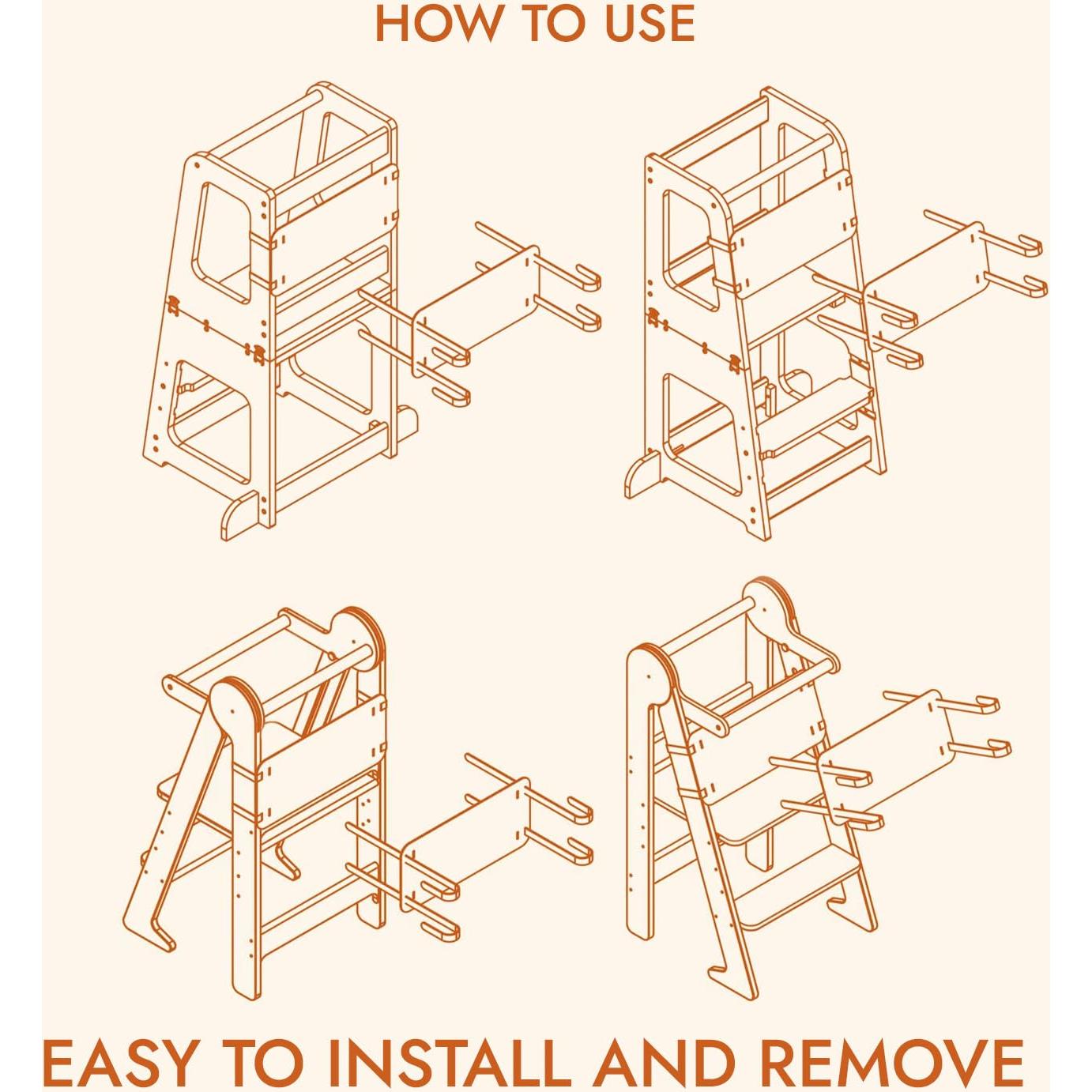 HOW TO USE

EASY TO INSTALL AND REMOVE