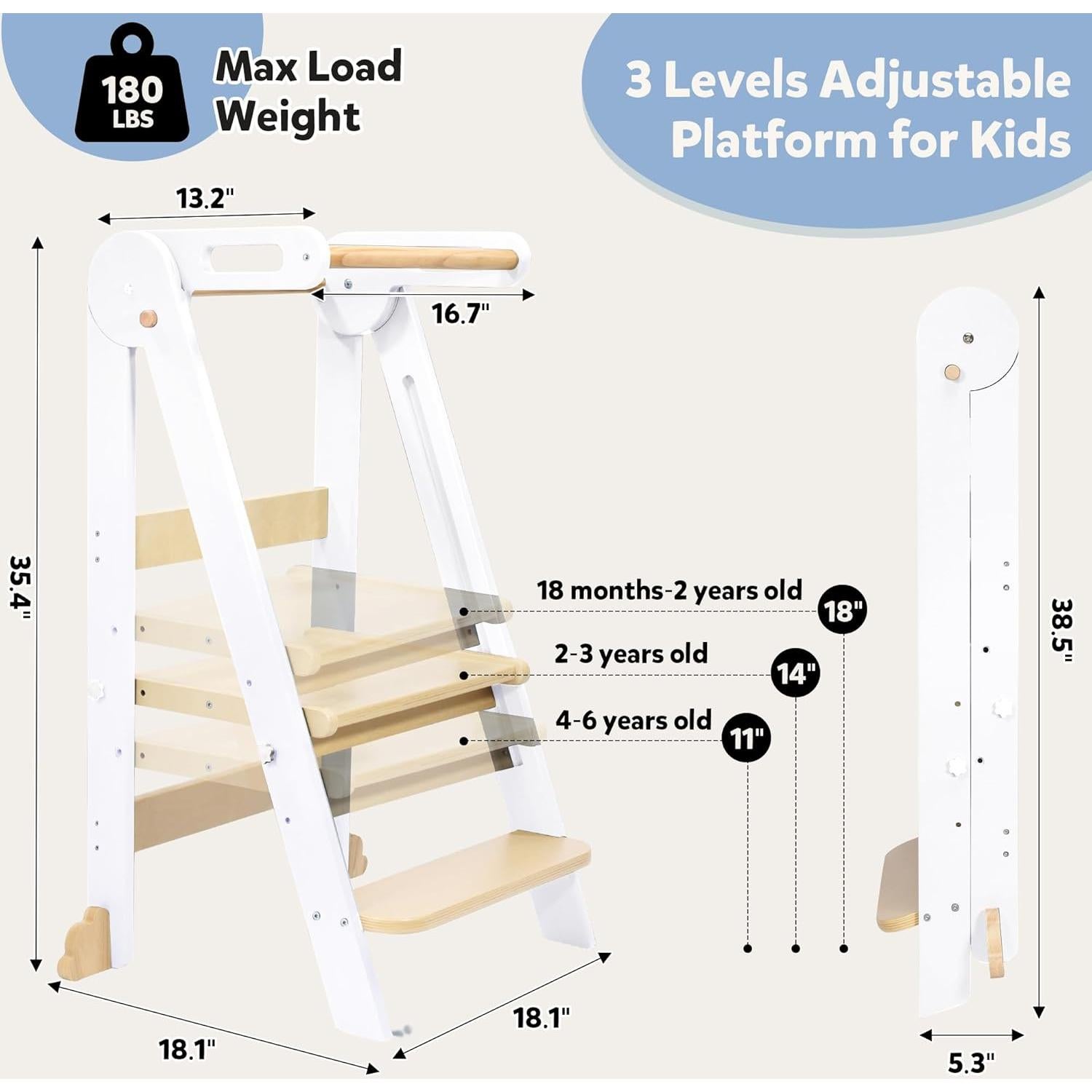 180 LBS

Max Load Weight

3 Levels Adjustable Platform for Kids

13.2"

16.7"

35.4"

18 months-2 years old

18"

2-3 years old

14"

4-6 years old

11"

38.5"

18.1"

18.1"

5.3"