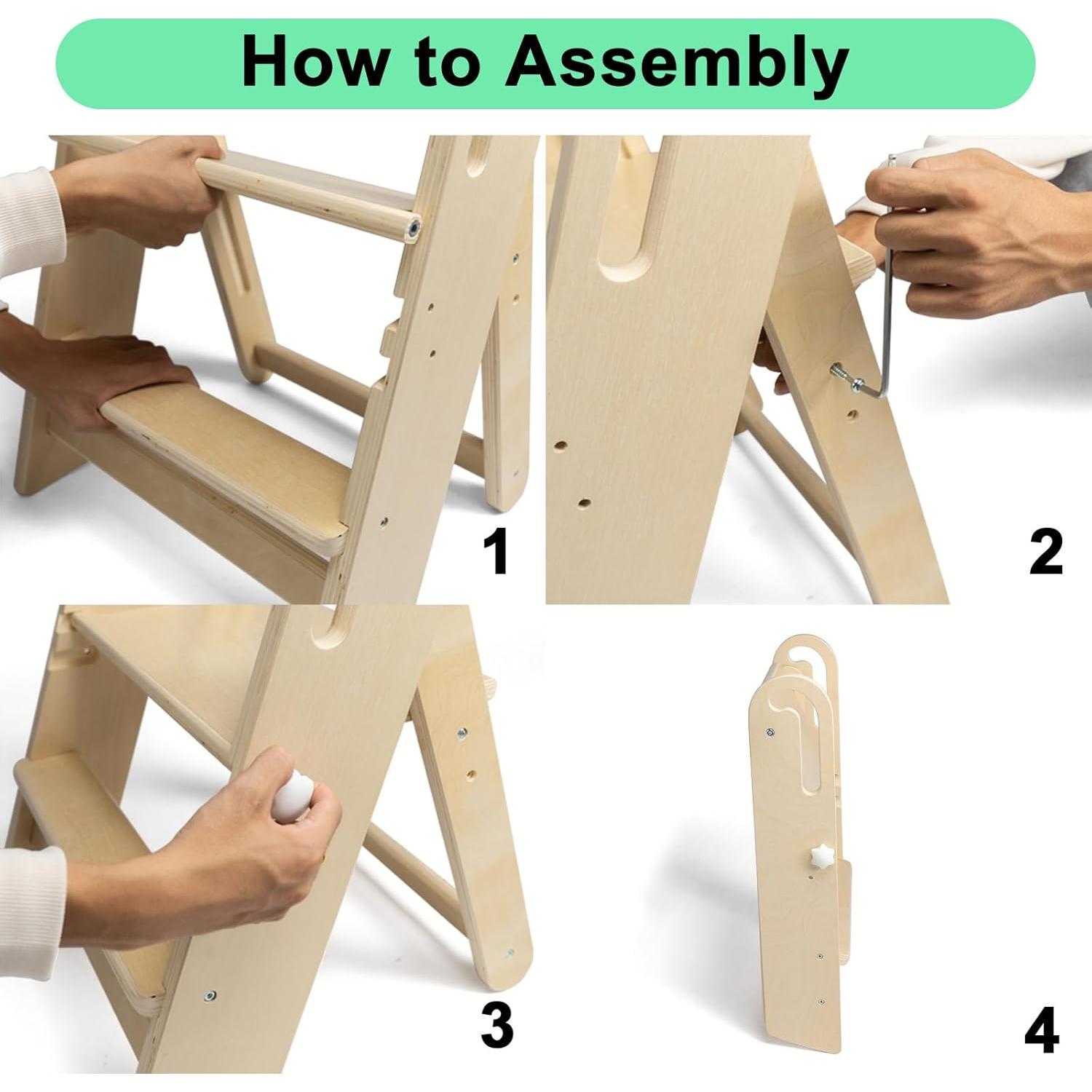 How to Assembly

1

2

3

4