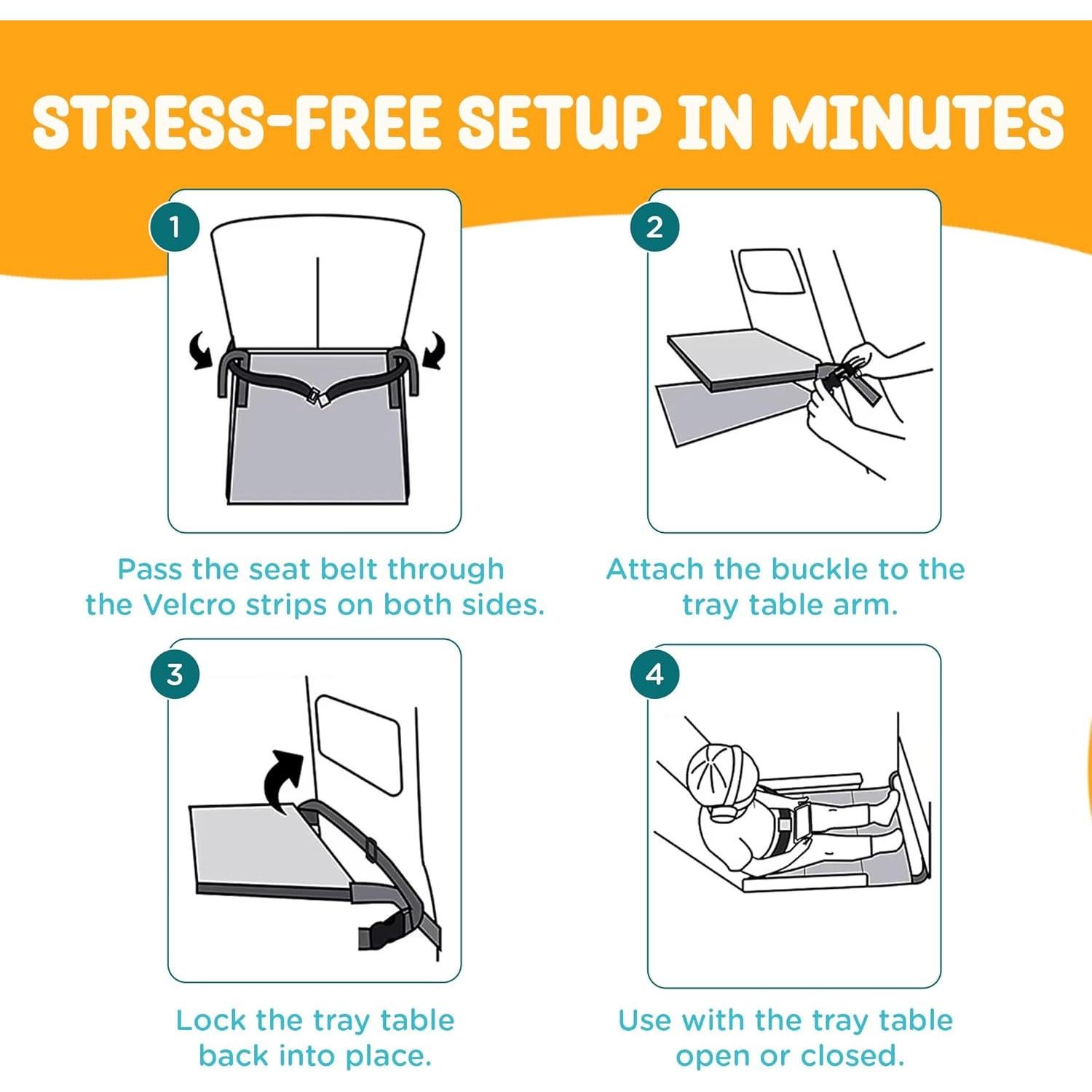 STRESS-FREE SETUP IN MINUTES

1

Pass the seat belt through the Velcro strips on both sides.

2

Attach the buckle to the tray table arm.

3

Lock the tray table back into place.

4

Use with the tray table open or closed.