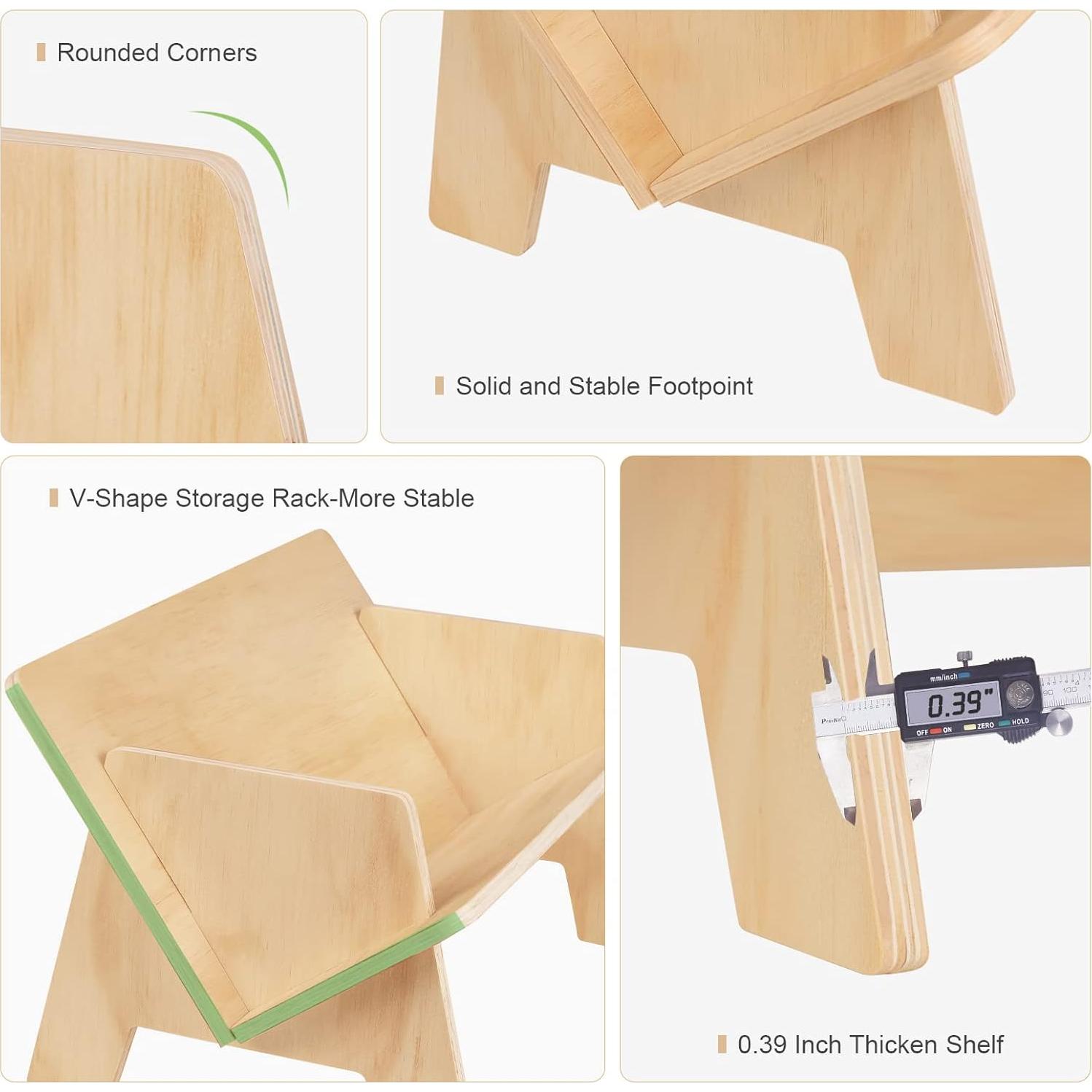 Rounded Corners

Solid and Stable Footpoint

V-Shape Storage Rack-More Stable

mm/inch
0.39"
OFF ON ZERO HOLD

0.39 Inch Thicken Shelf