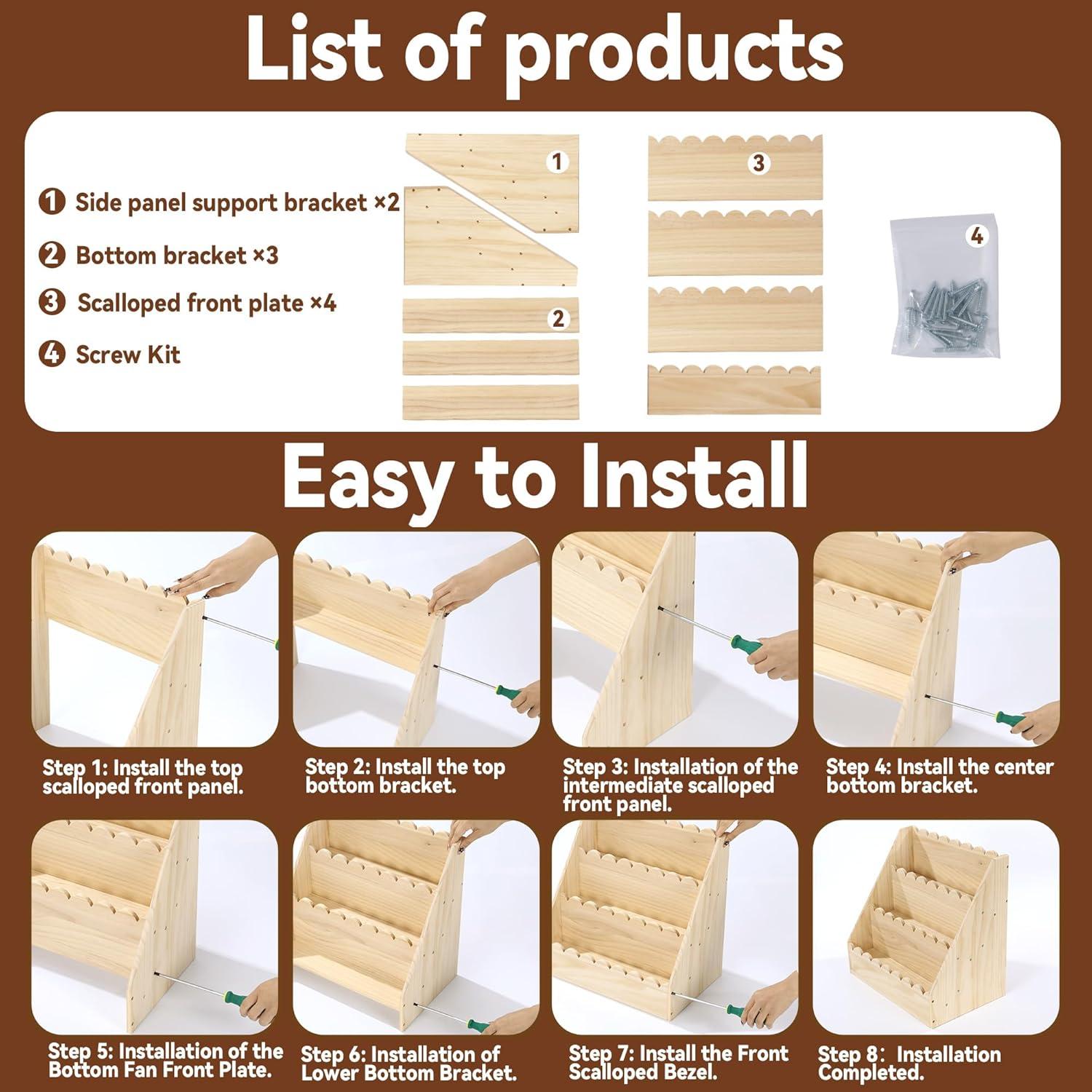 List of products

1 Side panel support bracket ×2
2 Bottom bracket ×3
3 Scalloped front plate ×4
4 Screw Kit

1
2
3
4

Easy to Install

Step 1: Install the top scalloped front panel.

Step 2: Install the top bottom bracket.

Step 3: Installation of the intermediate scalloped front panel.

Step 4: Install the center bottom bracket.

Step 5: Installation of the Bottom Fan Front Plate.

Step 6: Installation of Lower Bottom Bracket.

Step 7: Install the Front Scalloped Bezel.

Step 8: Installation Completed.