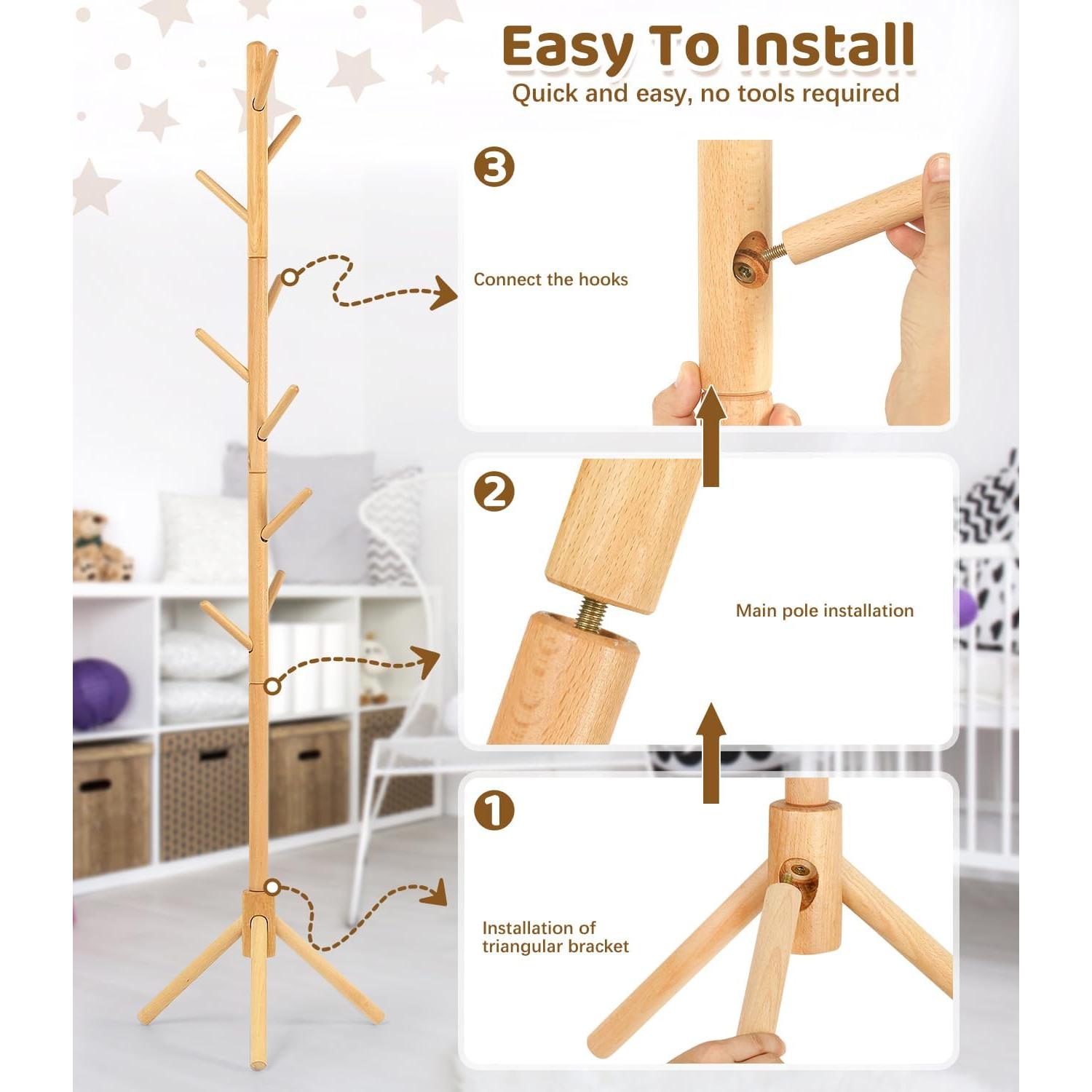 Easy To Install

Quick and easy, no tools required

3

Connect the hooks

2

Main pole installation

1

Installation of triangular bracket