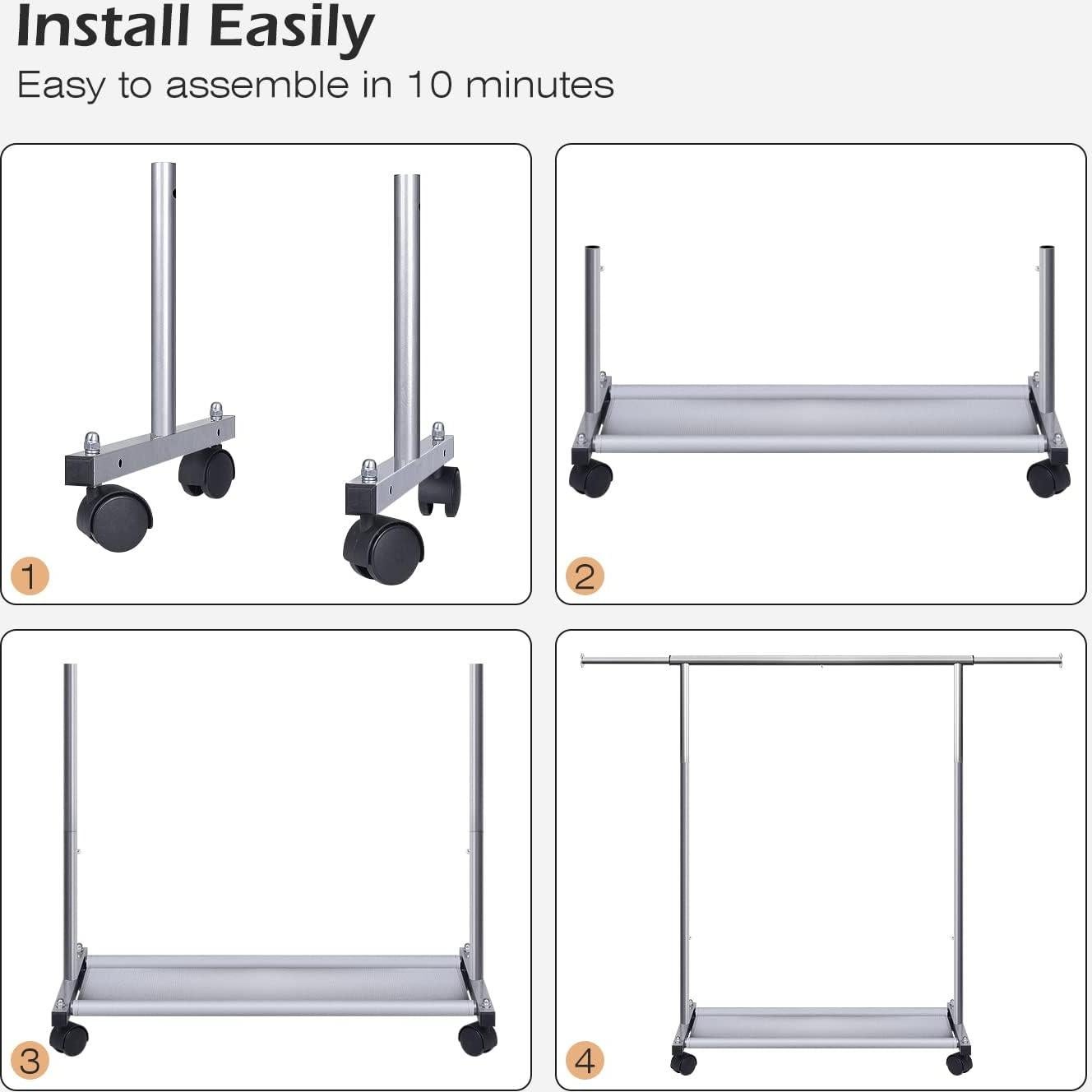 Install Easily

Easy to assemble in 10 minutes

1

2

3

4