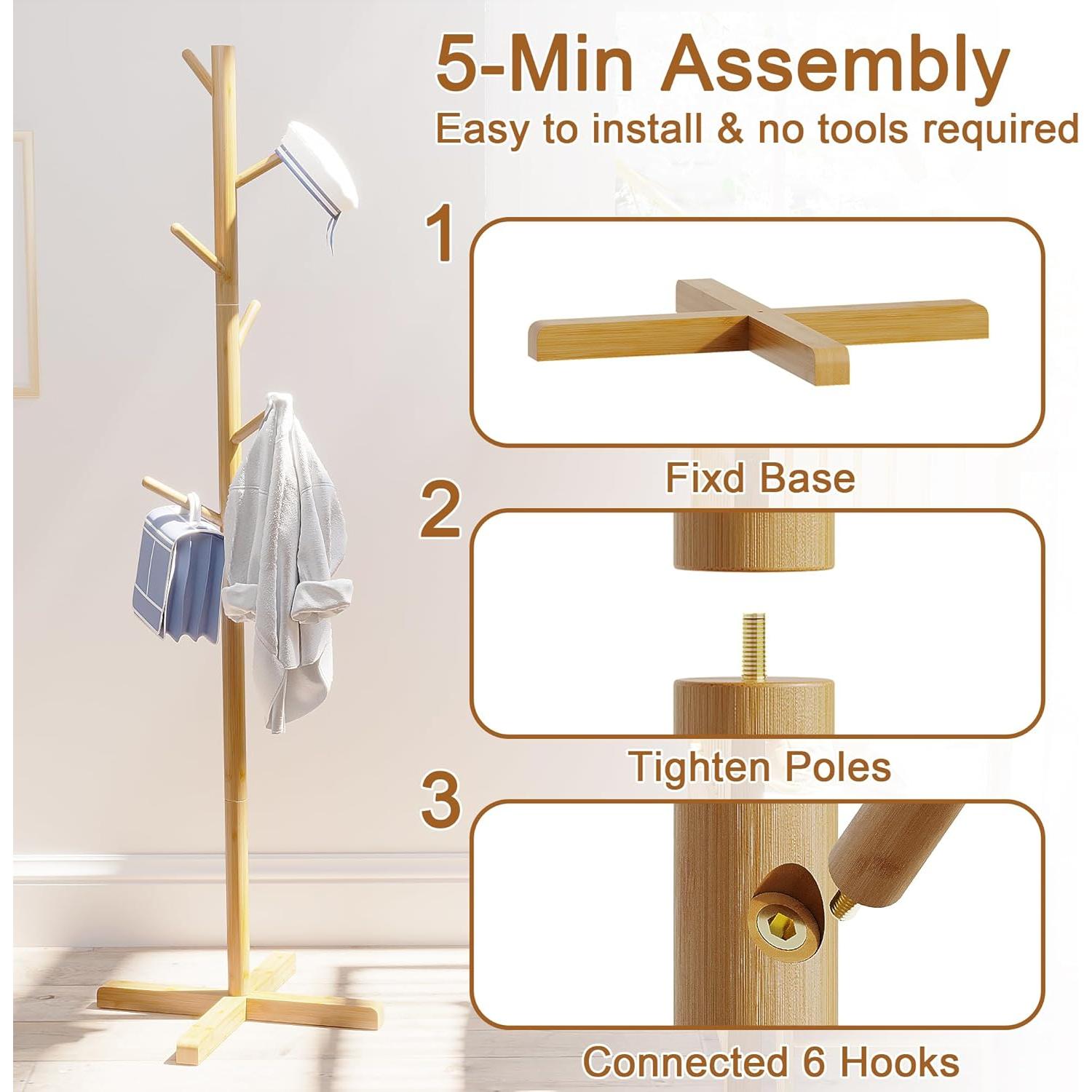 5-Min Assembly
Easy to install & no tools required

1

Fixd Base

2

Tighten Poles

3

Connected 6 Hooks